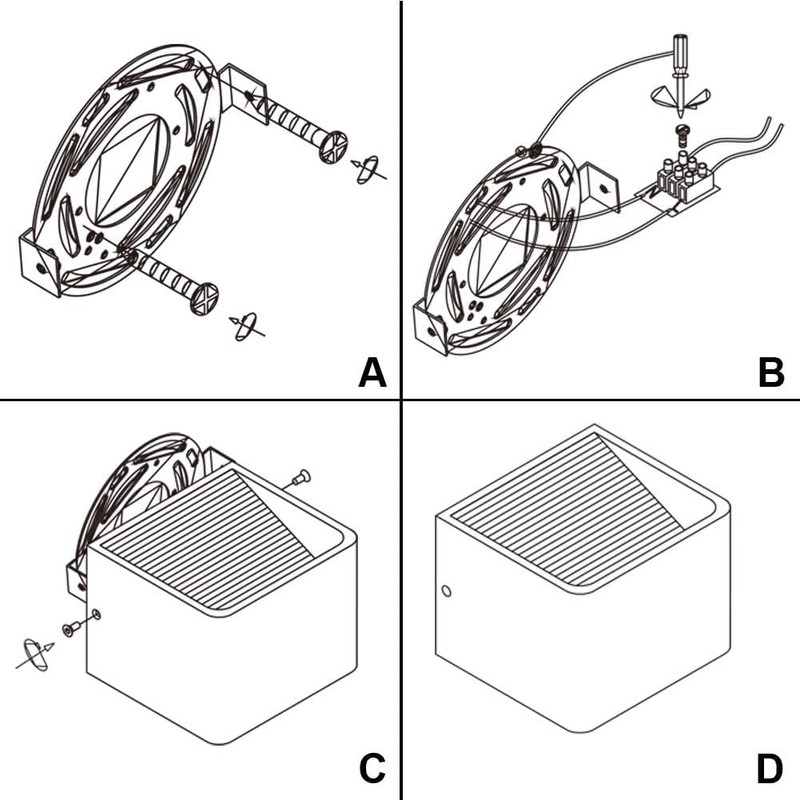 A

B

C

D