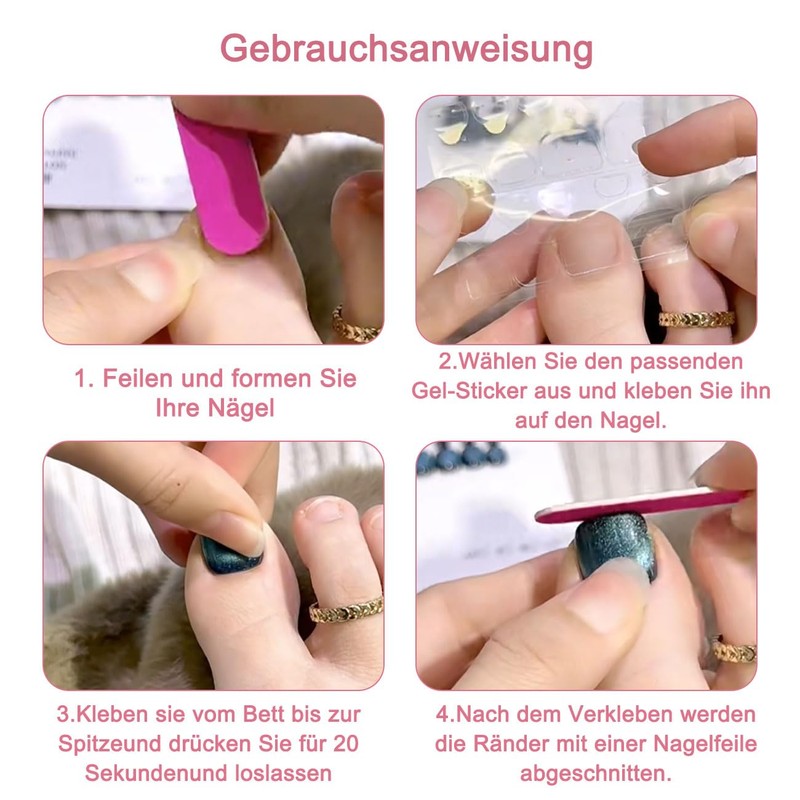 Gebrauchsanweisung

1. Feilen und formen Sie Ihre Nägel

2.Wählen Sie den passenden Gel-Sticker aus und kleben Sie ihn auf den Nagel.

3.Kleben sie vom Bett bis zur Spitzeund drücken Sie für 20 Sekundenund loslassen

4.Nach dem Verkleben werden die Ränder mit einer Nagelfeile abgeschnitten.