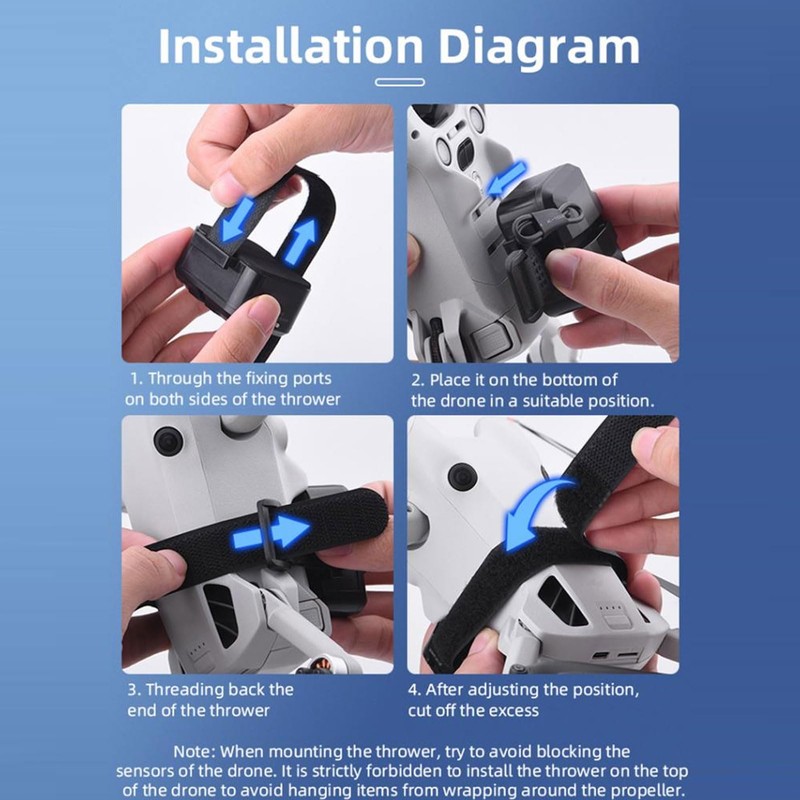 Installation Diagram

1. Through the fixing ports on both sides of the thrower

2. Place it on the bottom of the drone in a suitable position.

3. Threading back the end of the thrower

4. After adjusting the position, cut off the excess

Note: When mounting the thrower, try to avoid blocking the sensors of the drone. It is strictly forbidden to install the thrower on the top of the drone to avoid hanging items from wrapping around the propeller.