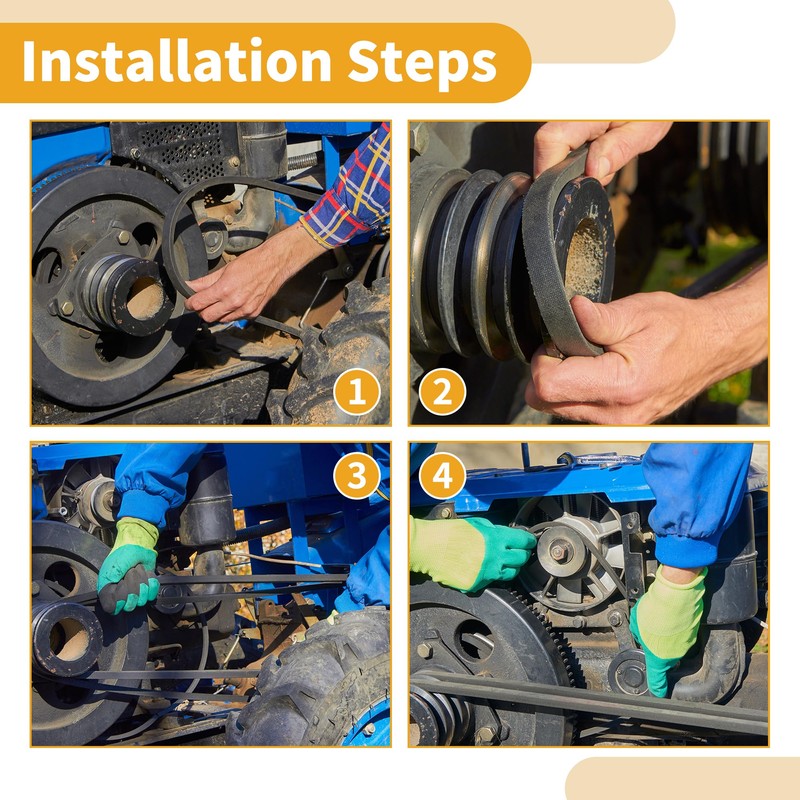 Installation Steps

1

2

3

4