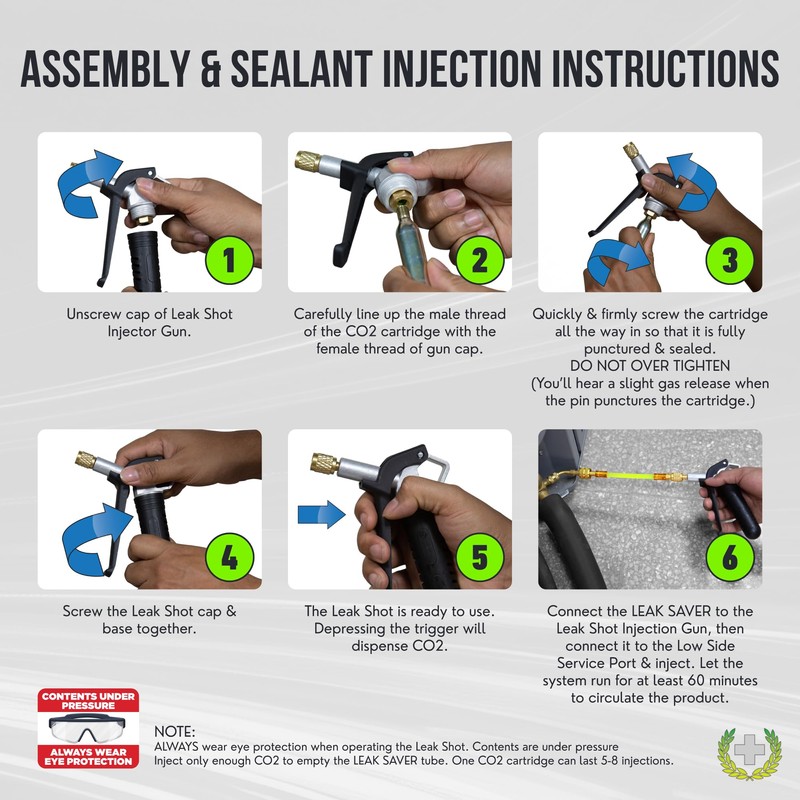 ASSEMBLY & SEALANT INJECTION INSTRUCTIONS

1

Unscrew cap of Leak Shot Injector Gun.

2

Carefully line up the male thread of the CO2 cartridge with the female thread of gun cap.

3

Quickly & firmly screw the cartridge all the way in so that it is fully punctured & sealed.
DO NOT OVER TIGHTEN
(You'll hear a slight gas release when the pin punctures the cartridge.)

4

Screw the Leak Shot cap & base together.

5

The Leak Shot is ready to use. Depressing the trigger will dispense CO2.

6

Connect the LEAK SAVER to the Leak Shot Injection Gun, then connect it to the Low Side Service Port & inject. Let the system run for at least 60 minutes to circulate the product.

CONTENTS UNDER PRESSURE

ALWAYS WEAR EYE PROTECTION

NOTE:
ALWAYS wear eye protection when operating the Leak Shot. Contents are under pressure
Inject only enough CO2 to empty the LEAK SAVER tube. One CO2 cartridge can last 5-8 injections.