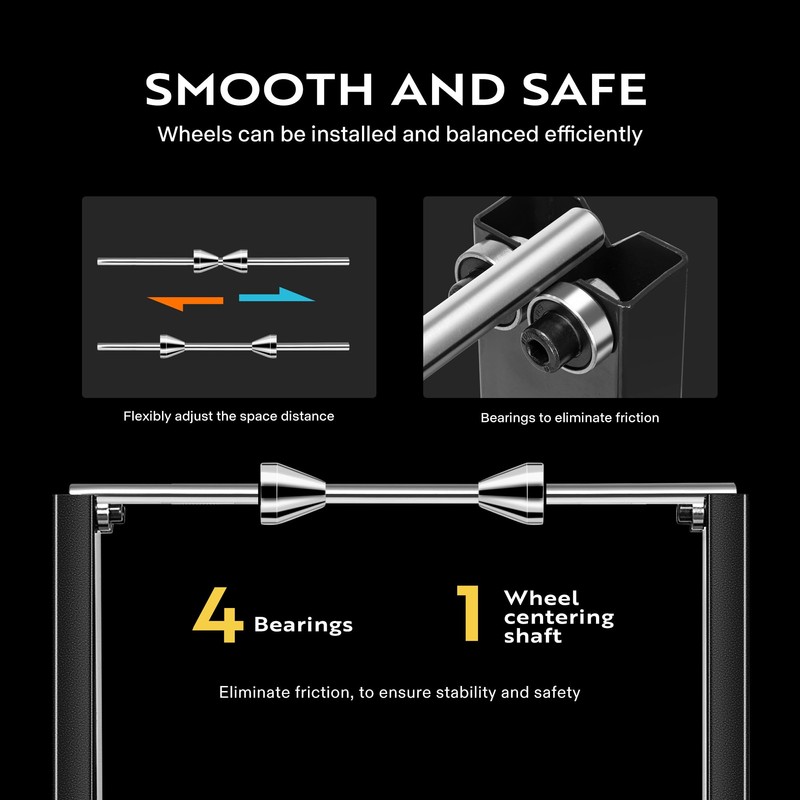 SMOOTH AND SAFE
Wheels can be installed and balanced efficiently

Flexibly adjust the space distance

Bearings to eliminate friction

4 Bearings

1 Wheel centering shaft

Eliminate friction, to ensure stability and safety