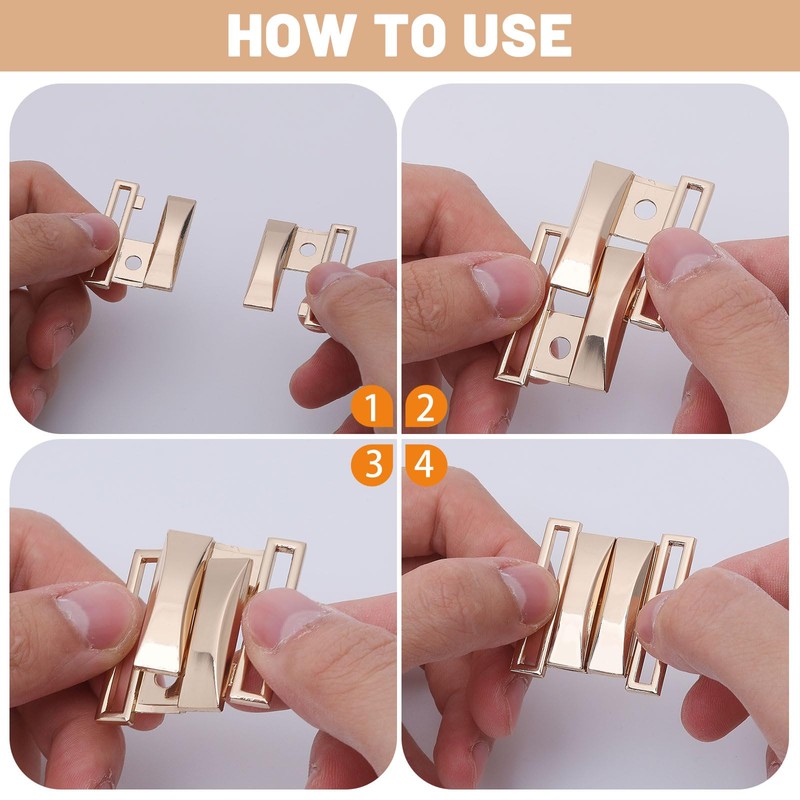 HOW TO USE

1

2

3

4