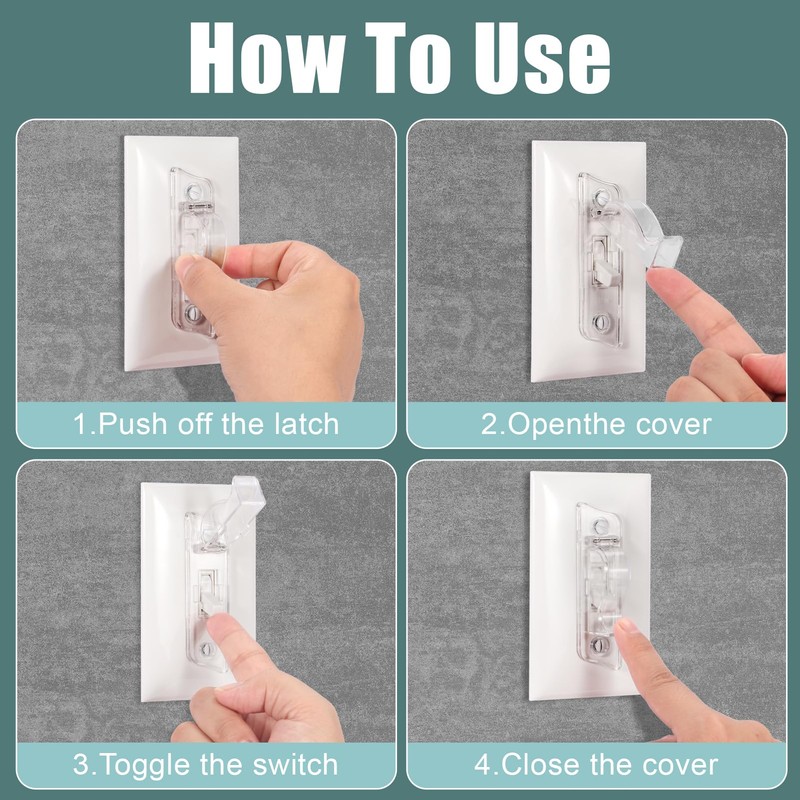 How To Use

1.Push off the latch

2.Openthe cover

3.Toggle the switch

4.Close the cover