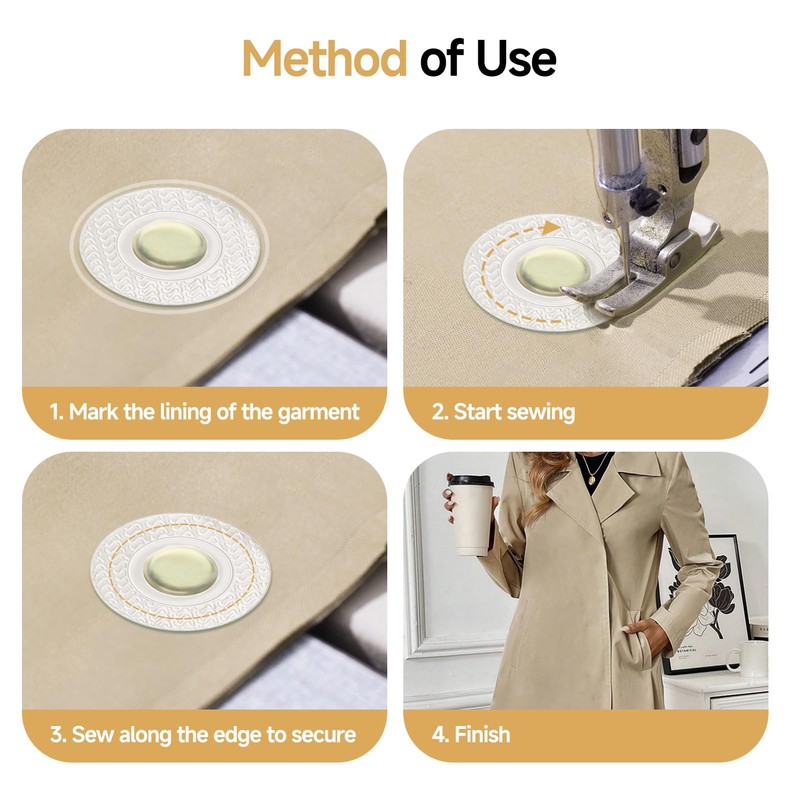 Method of Use

1. Mark the lining of the garment

2. Start sewing

3. Sew along the edge to secure

4. Finish