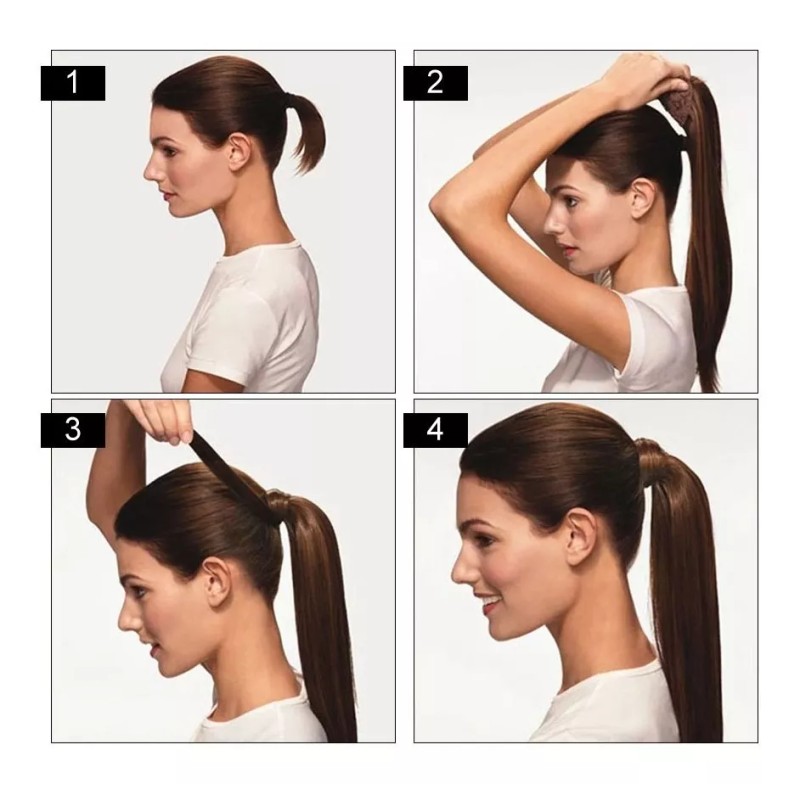 1

2

3

4