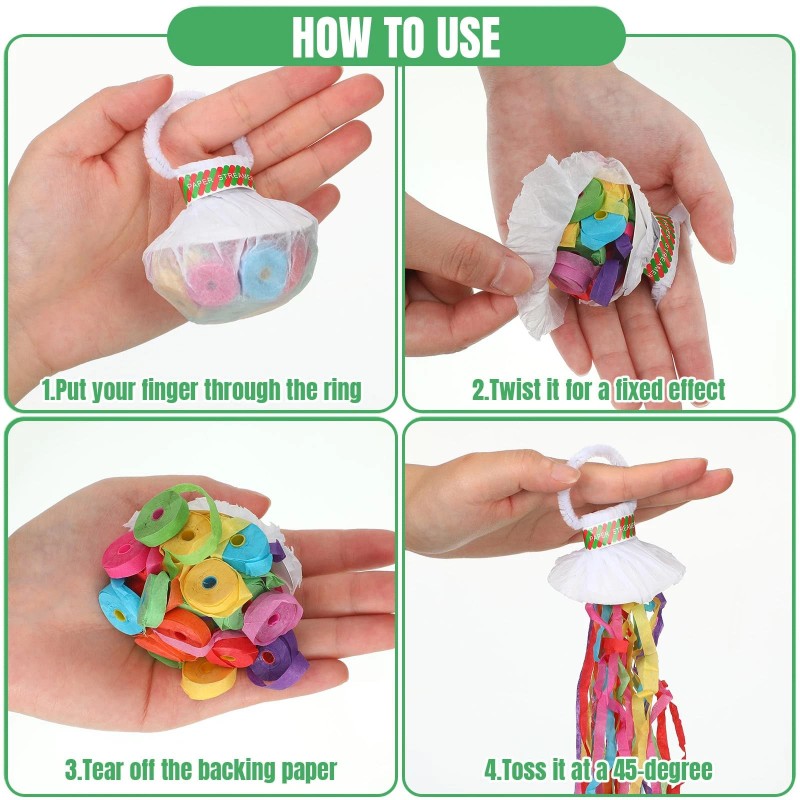 HOW TO USE

PAPER STREAMER

1.Put your finger through the ring

2.Twist it for a fixed effect

3.Tear off the backing paper

4.Toss it at a 45-degree