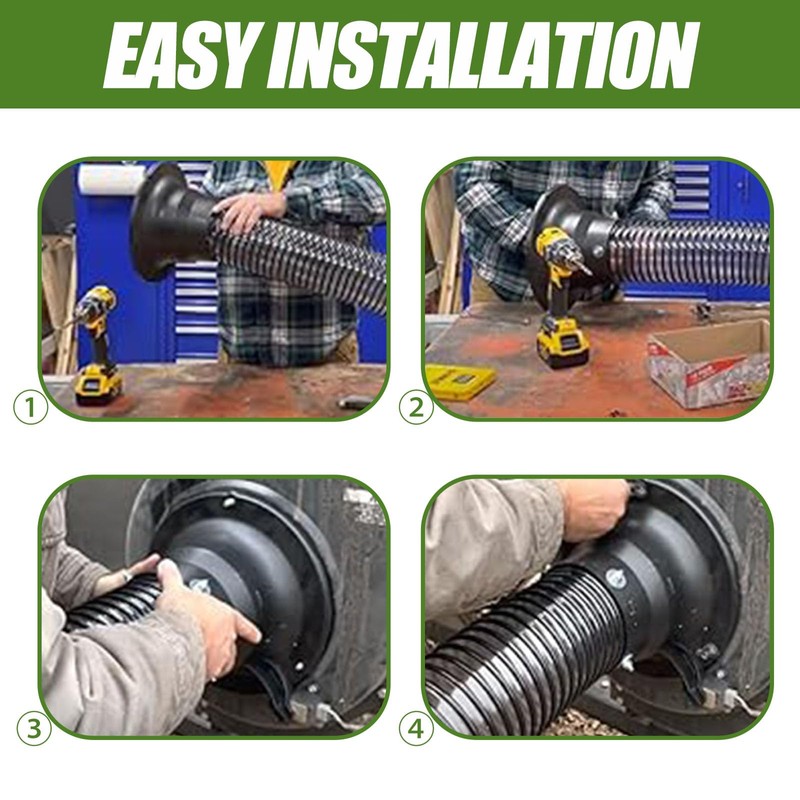 EASY INSTALLATION

①

②

③

④