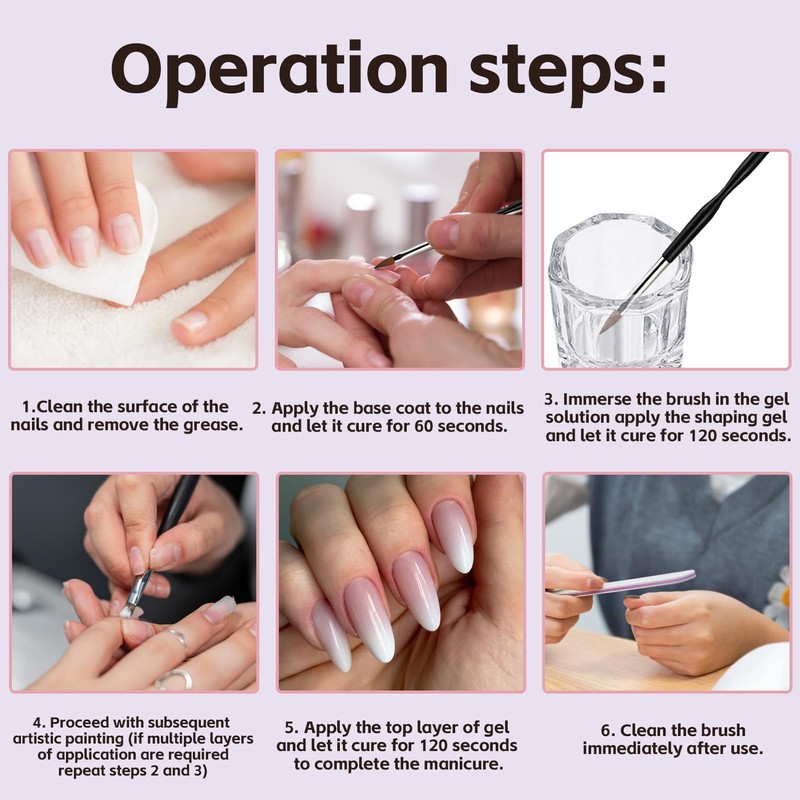 Operation steps:

1.Clean the surface of the nails and remove the grease.

2. Apply the base coat to the nails and let it cure for 60 seconds.

3. Immerse the brush in the gel solution apply the shaping gel and let it cure for 120 seconds.

4. Proceed with subsequent artistic painting (if multiple layers of application are required repeat steps 2 and 3)

5. Apply the top layer of gel and let it cure for 120 seconds to complete the manicure.

6. Clean the brush immediately after use.