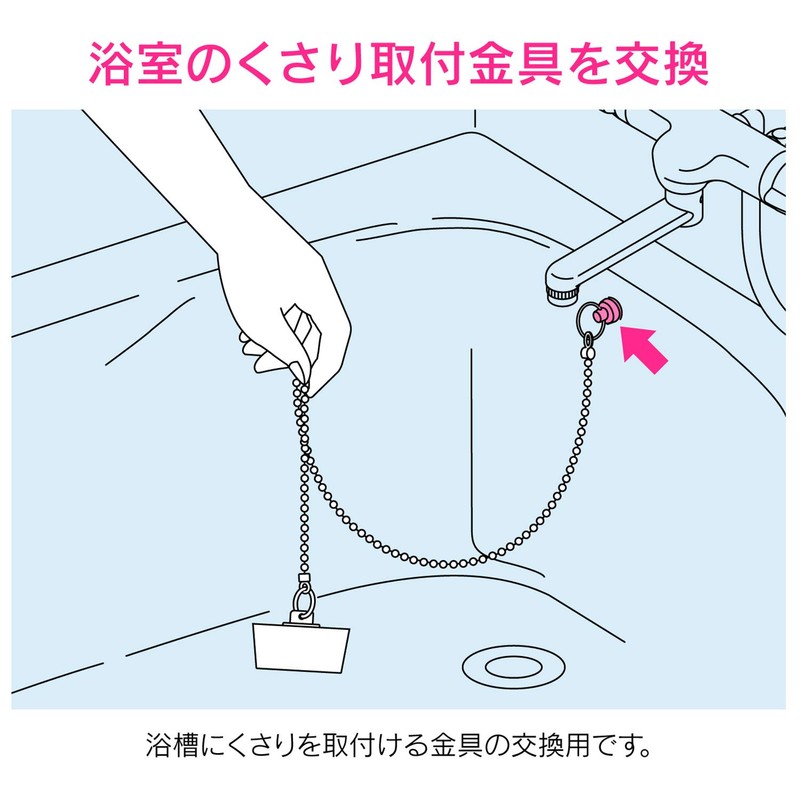 浴室のくさり取付金具を交換

浴槽にくさりを取付ける金具の交換用です。