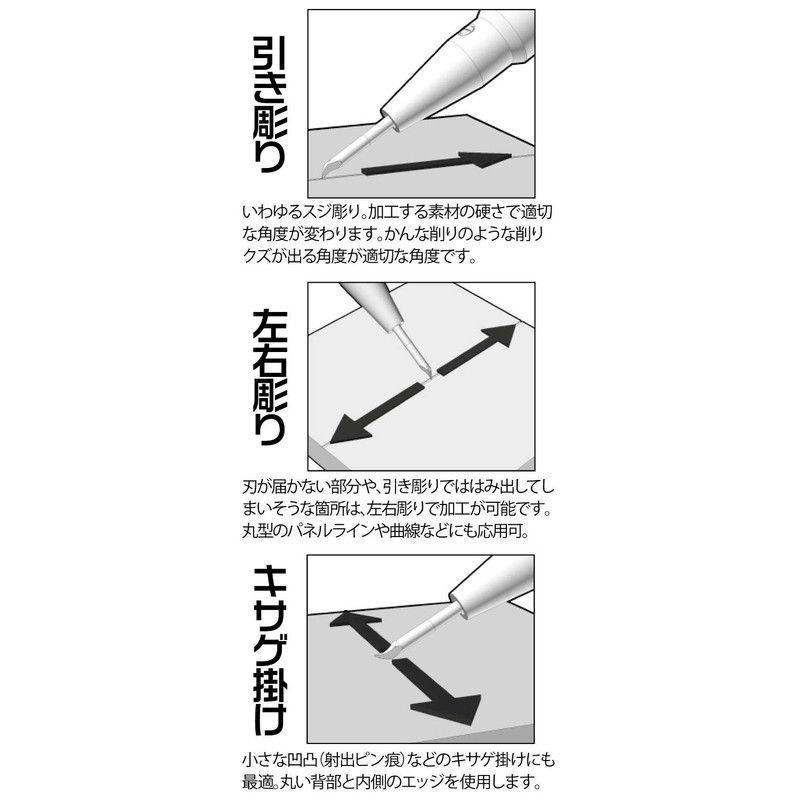 引き彫り

いわゆるスジ彫り。加工する素材の硬さで適切な角度が変わります。かんな削りのような削りクズが出る角度が適切な角度です。

左右彫り

刃が届かない部分や、引き彫りでははみ出してしまいそうな箇所は、左右彫りで加工が可能です。丸型のパネルラインや曲線などにも応用可。

キサゲ掛け

小さな凹凸(射出ピン痕)などのキサゲ掛けにも最適。丸い背部と内側のエッジを使用します。