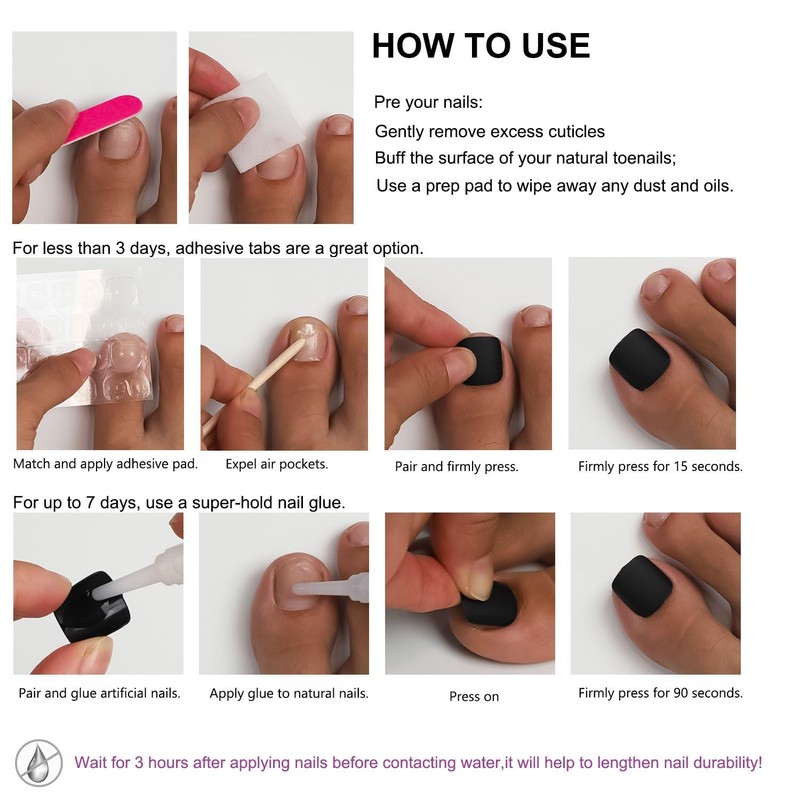 HOW TO USE

Pre your nails:
Gently remove excess cuticles
Buff the surface of your natural toenails;
Use a prep pad to wipe away any dust and oils.

For less than 3 days, adhesive tabs are a great option.

Match and apply adhesive pad.

Expel air pockets.

Pair and firmly press.

Firmly press for 15 seconds.

For up to 7 days, use a super-hold nail glue.

Pair and glue artificial nails.

Apply glue to natural nails.

Press on

Firmly press for 90 seconds.

Wait for 3 hours after applying nails before contacting water,it will help to lengthen nail durability!