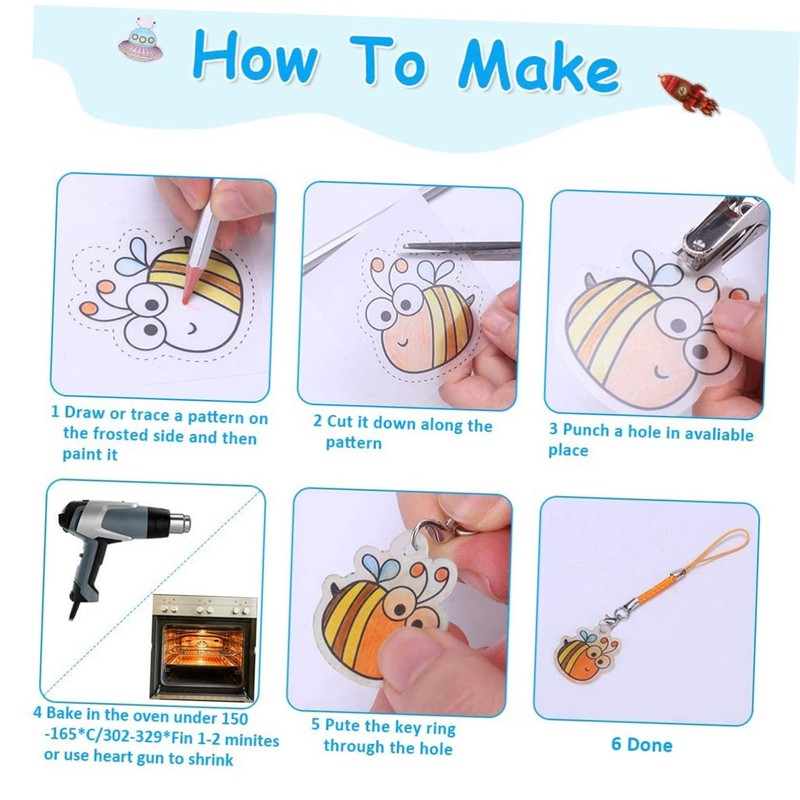 How To Make

1 Draw or trace a pattern on the frosted side and then paint it

2 Cut it down along the pattern

3 Punch a hole in avaliable place

4 Bake in the oven under 150 -165*C/302-329*Fin 1-2 minites or use heart gun to shrink

5 Pute the key ring through the hole

6 Done