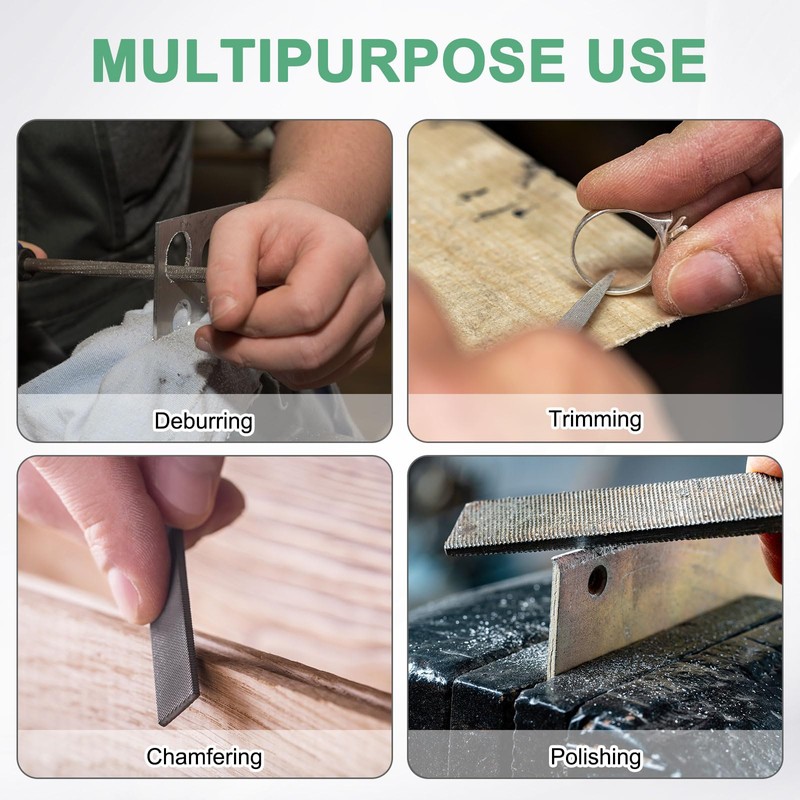 MULTIPURPOSE USE

Deburring

Trimming

Chamfering

Polishing