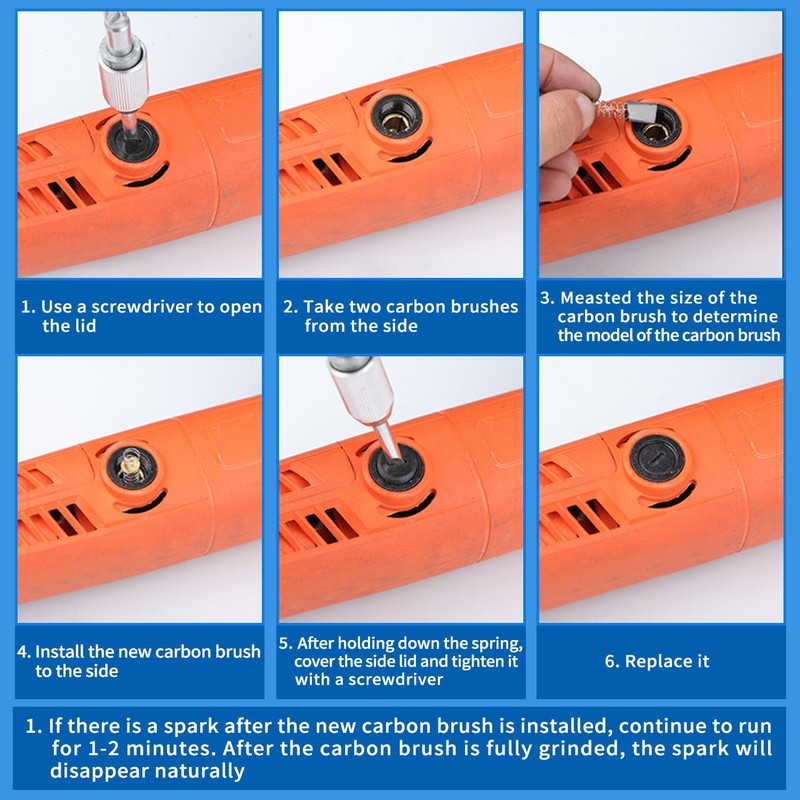 1. Use a screwdriver to open the lid

2. Take two carbon brushes from the side

3. Measted the size of the carbon brush to determine the model of the carbon brush

4. Install the new carbon brush to the side

5. After holding down the spring, cover the side lid and tighten it with a screwdriver

6. Replace it

1. If there is a spark after the new carbon brush is installed, continue to run for 1-2 minutes. After the carbon brush is fully grinded, the spark will disappear naturally