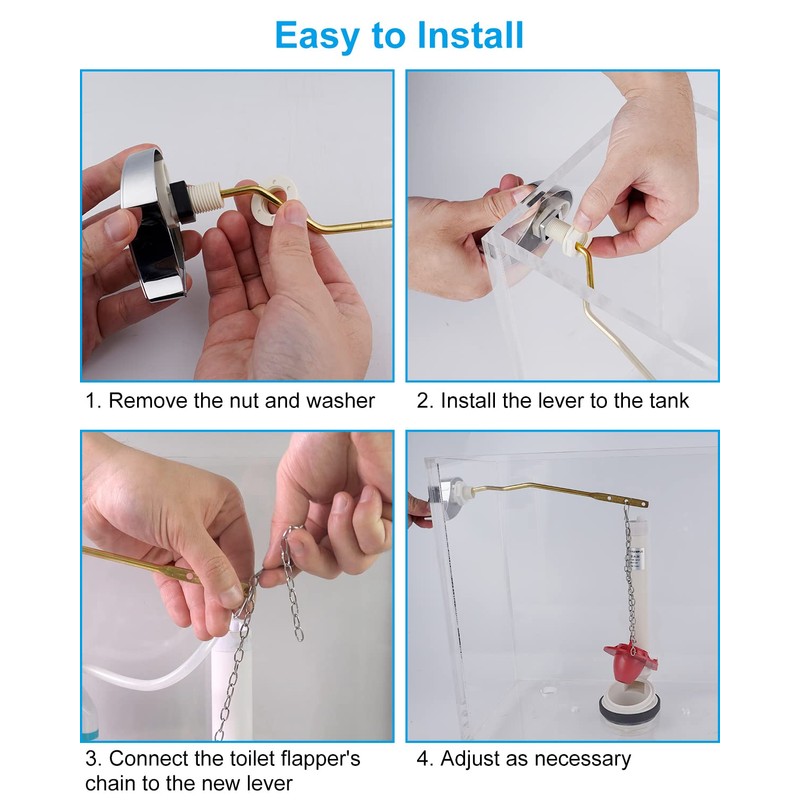 Easy to Install

1. Remove the nut and washer

2. Install the lever to the tank

3. Connect the toilet flapper's chain to the new lever

4. Adjust as necessary