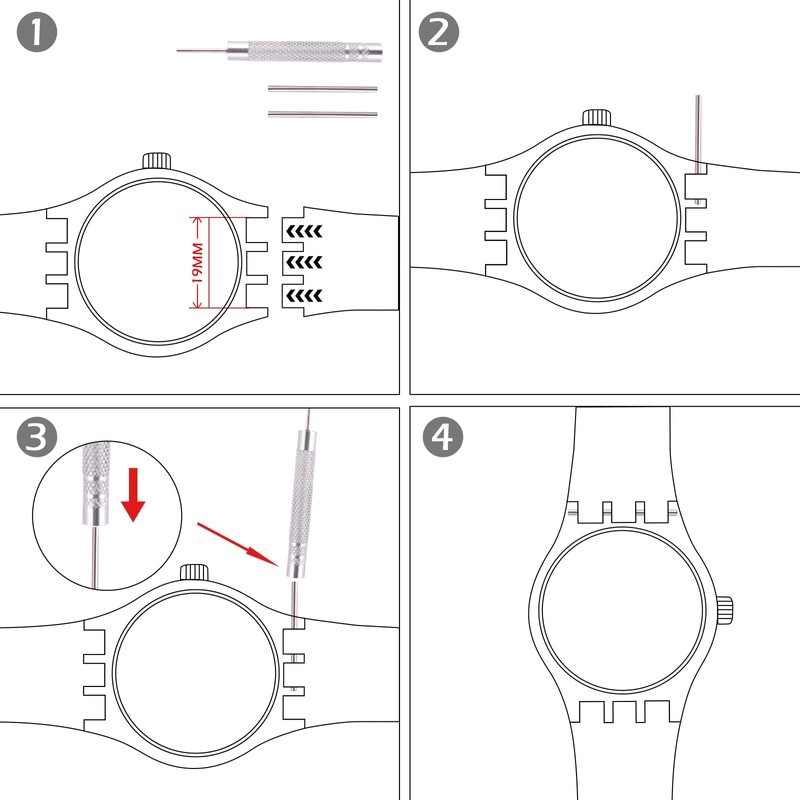 1

19MM

2

3

4