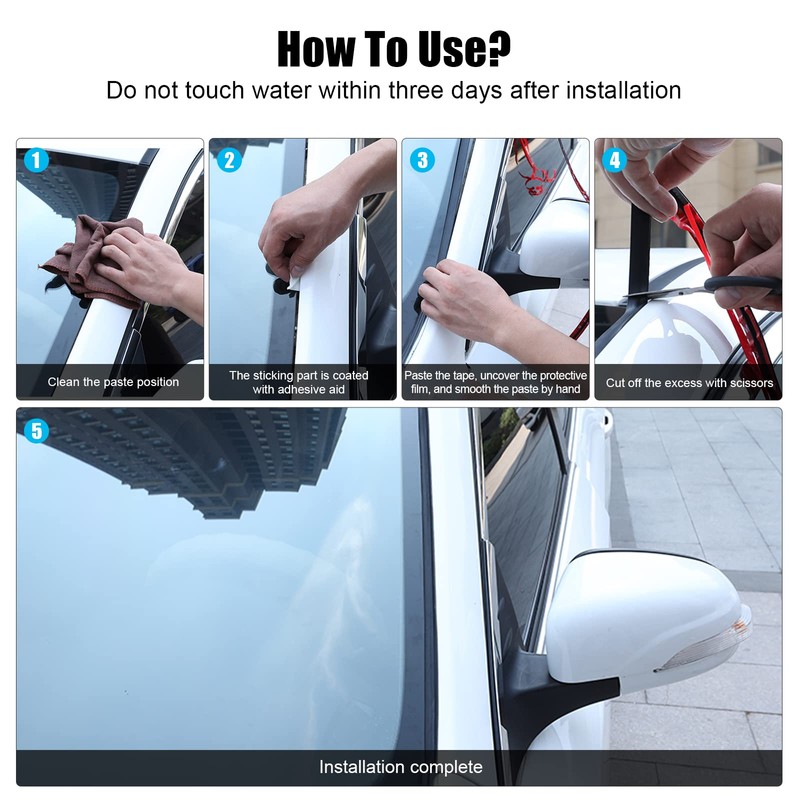 How To Use?

Do not touch water within three days after installation

1

Clean the paste position

2

The sticking part is coated with adhesive aid

3

Paste the tape, uncover the protective film, and smooth the paste by hand

4

Cut off the excess with scissors

5

Installation complete