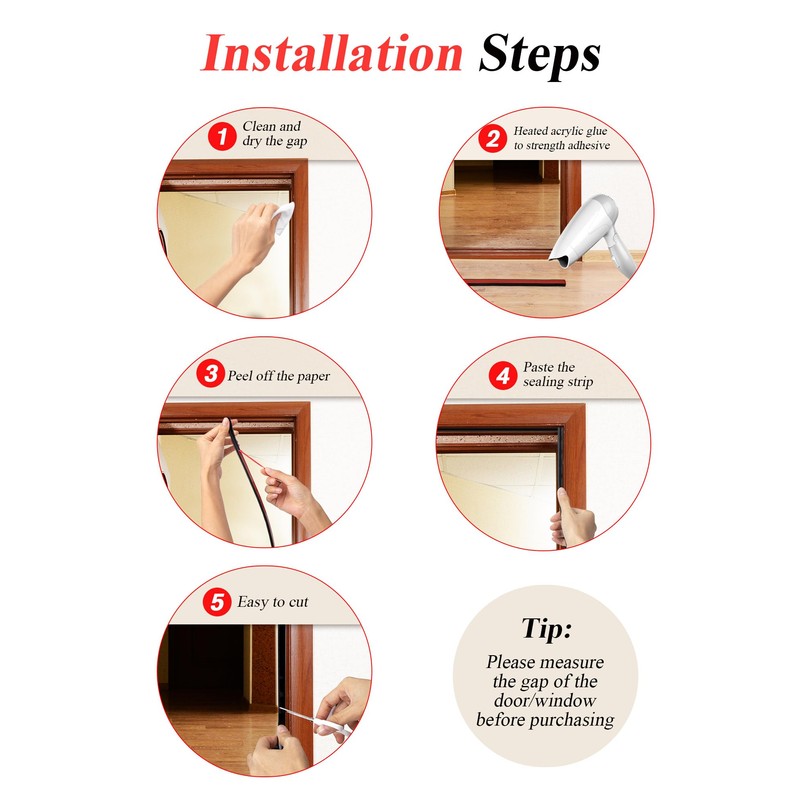 Installation Steps

1 Clean and dry the gap

2 Heated acrylic glue to strength adhesive

3 Peel off the paper

4 Paste the sealing strip

5 Easy to cut

Tip:
Please measure the gap of the door/window before purchasing