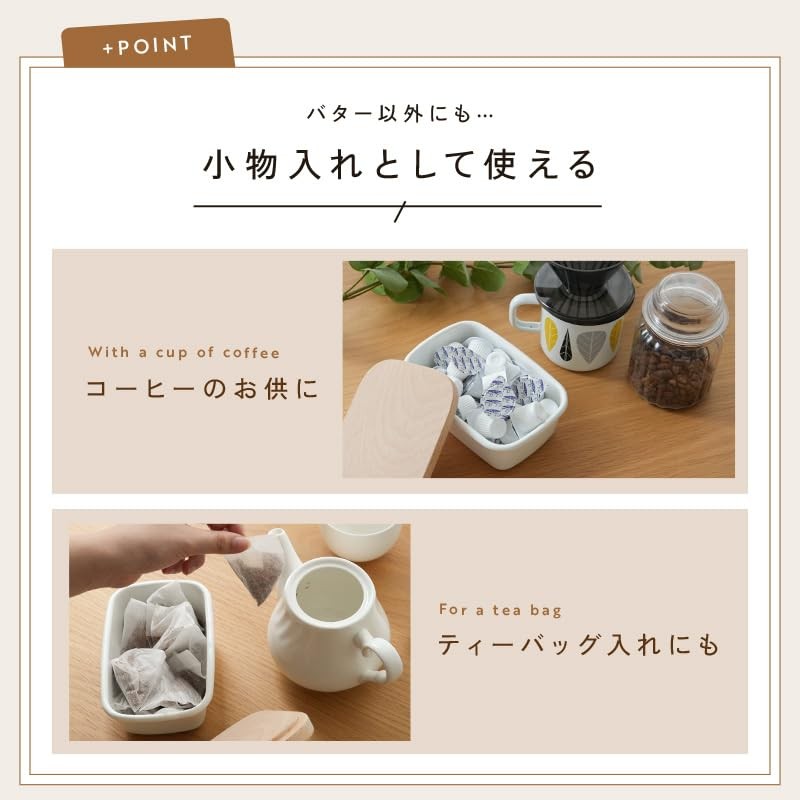 +POINT

バター以外にも…

小物入れとして使える

With a cup of coffee
コーヒーのお供に

For a tea bag
ティーバッグ入れにも