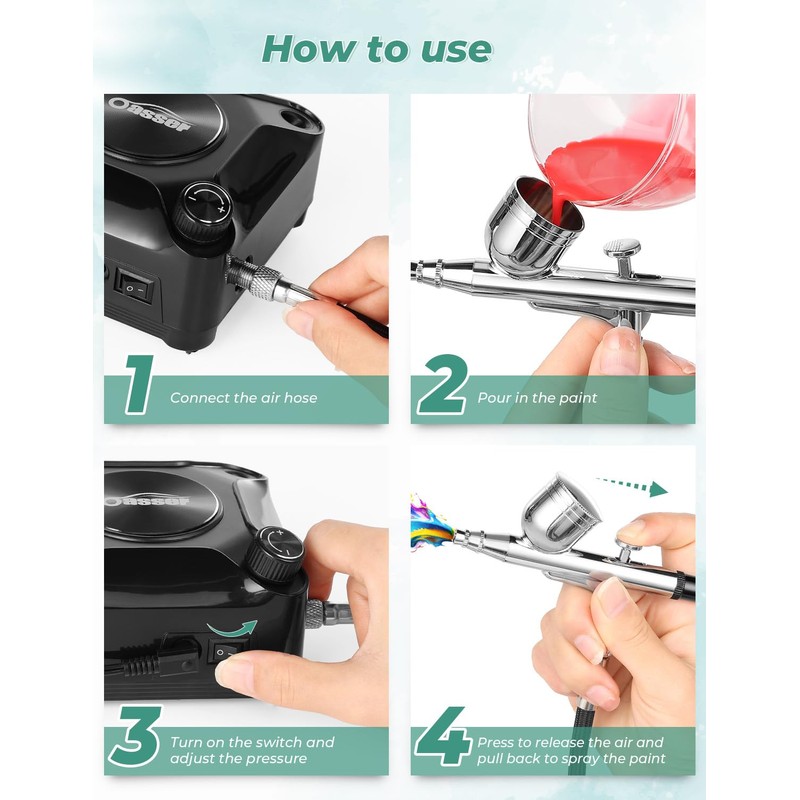 How to use

Oasser

1 Connect the air hose

2 Pour in the paint

Oasser

3 Turn on the switch and adjust the pressure

4 Press to release the air and pull back to spray the paint