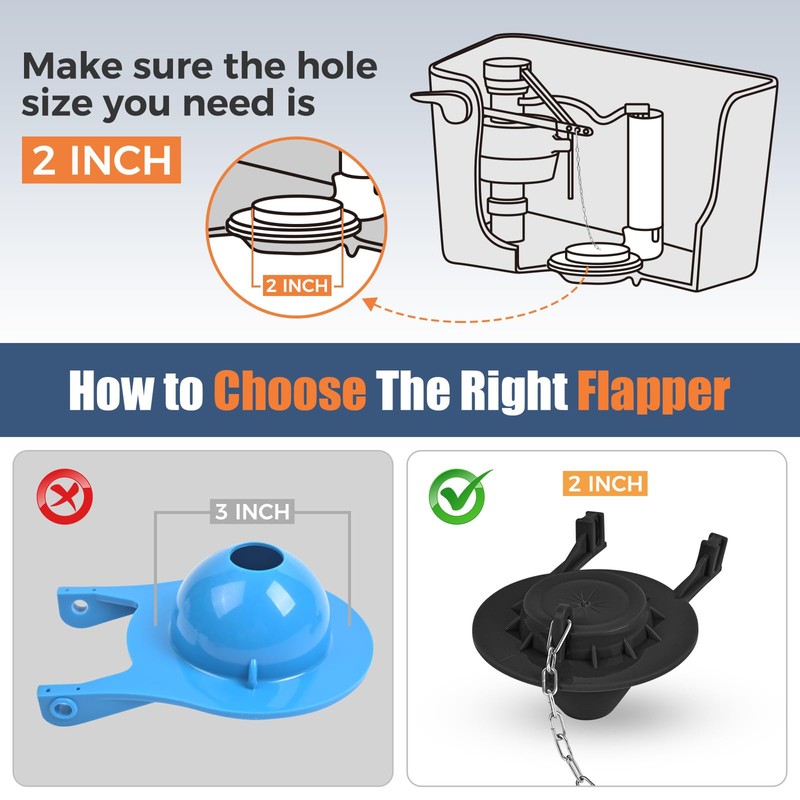 Make sure the hole size you need is

2 INCH

2 INCH

How to Choose The Right Flapper

3 INCH

2 INCH