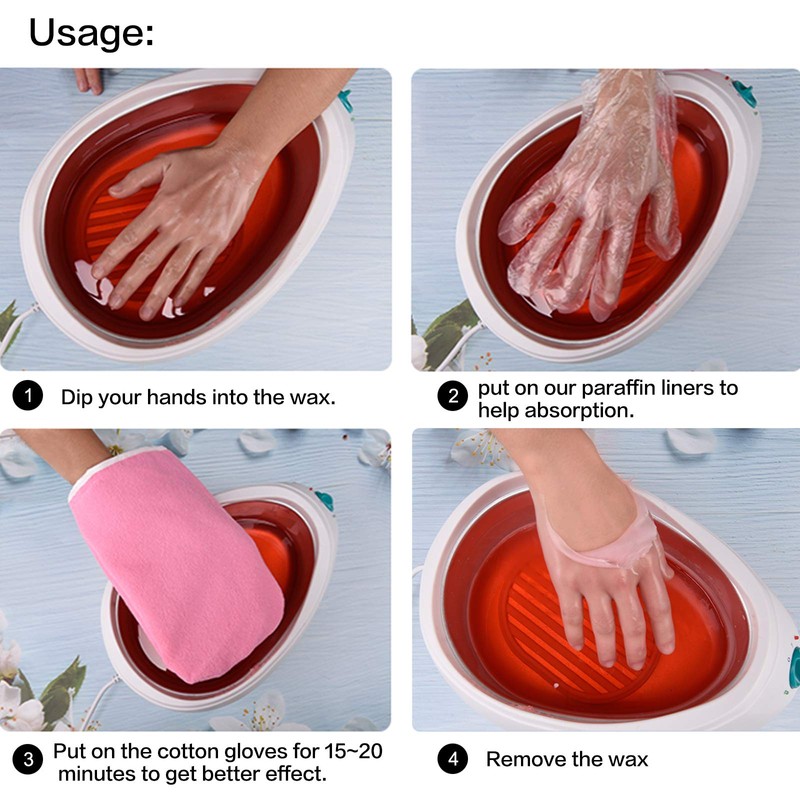 Usage:

1 Dip your hands into the wax.

2 put on our paraffin liners to help absorption.

3 Put on the cotton gloves for 15~20 minutes to get better effect.

4 Remove the wax