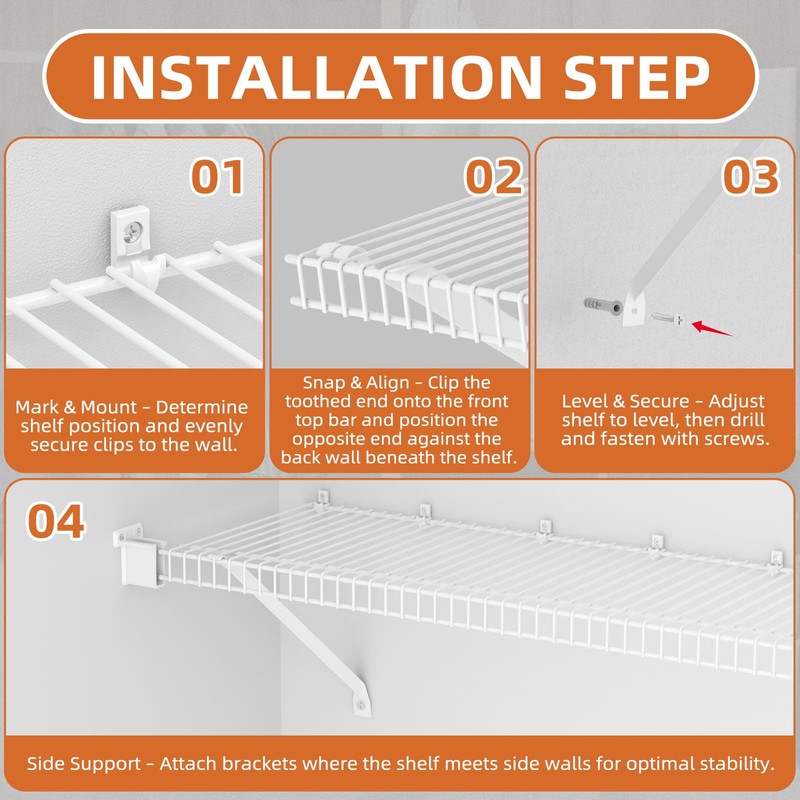 INSTALLATION STEP

01

Mark & Mount - Determine shelf position and evenly secure clips to the wall.

02

Snap & Align - Clip the toothed end onto the front top bar and position the opposite end against the back wall beneath the shelf.

03

Level & Secure - Adjust shelf to level, then drill and fasten with screws.

04

Side Support - Attach brackets where the shelf meets side walls for optimal stability.