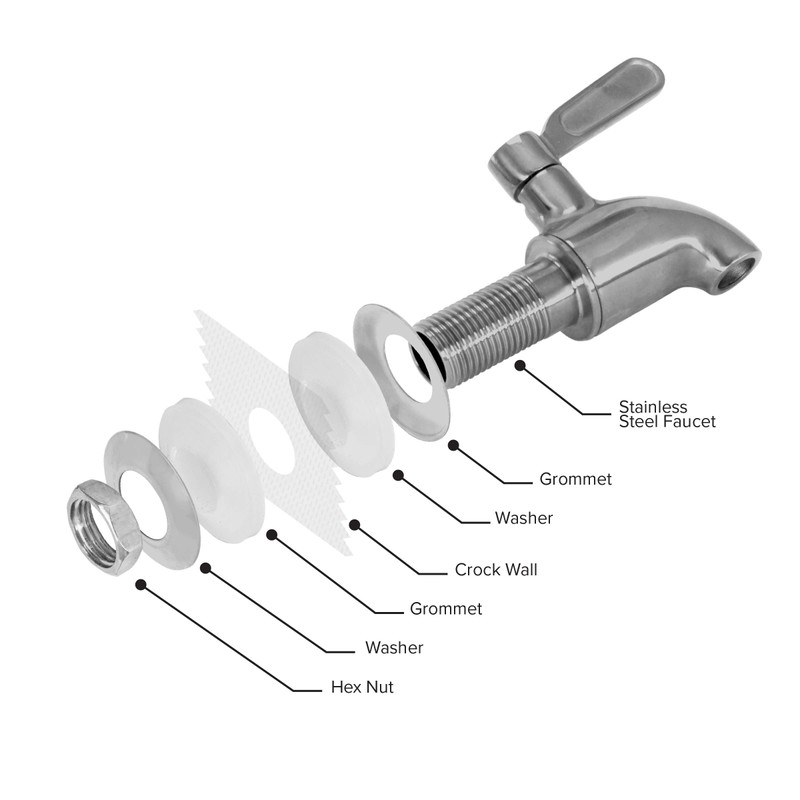 Stainless Steel Faucet

Grommet

Washer

Crock Wall

Grommet

Washer

Hex Nut