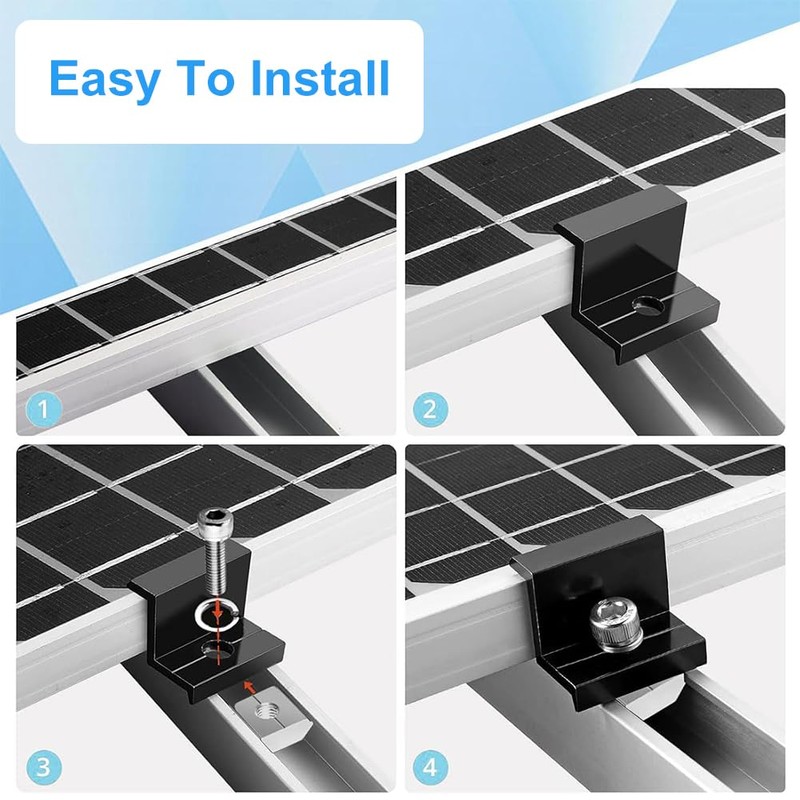 Easy To Install

1

2

3

4