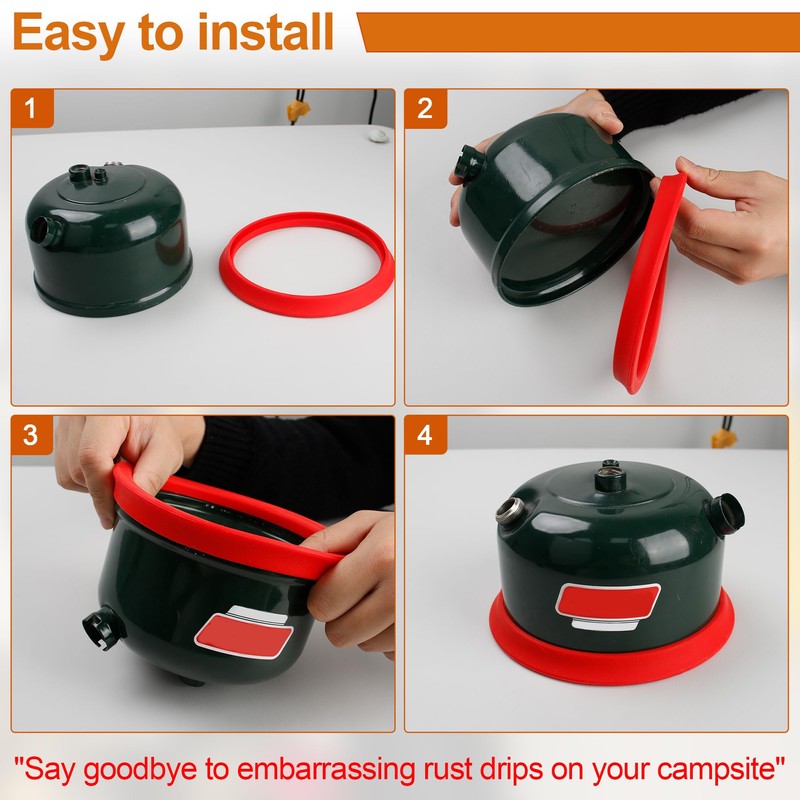 Easy to install

1

2

3

4

"Say goodbye to embarrassing rust drips on your campsite"