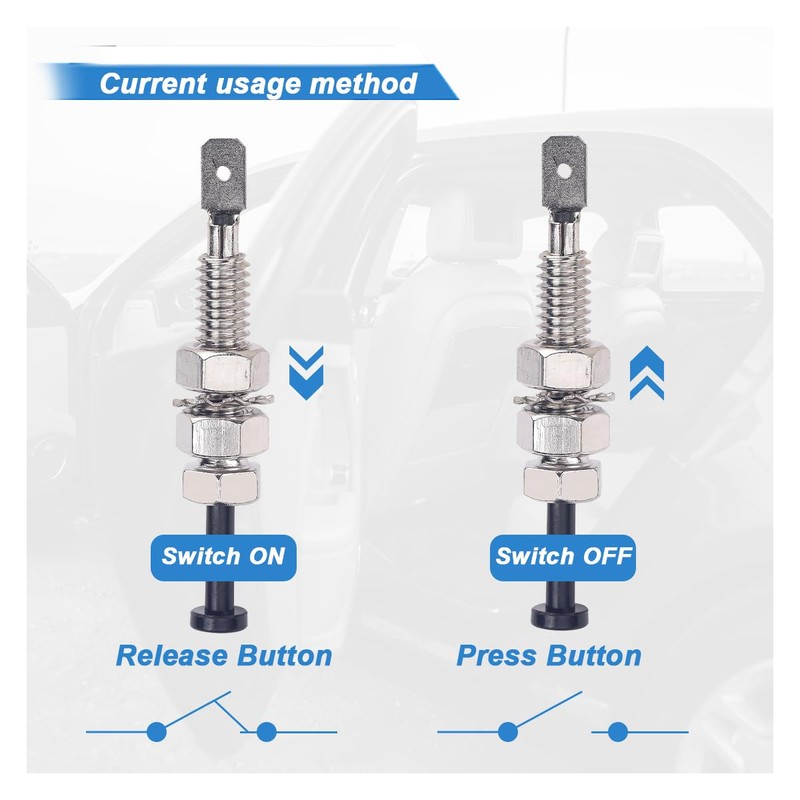 Current usage method

Switch ON

Release Button

Switch OFF

Press Button