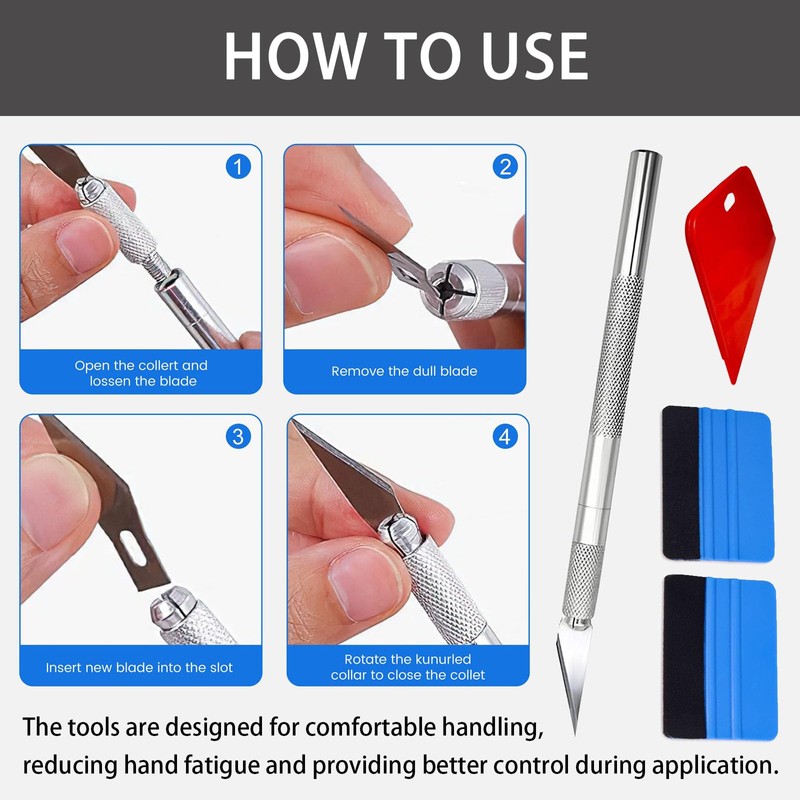 HOW TO USE

1

Open the collert and lossen the blade

2

Remove the dull blade

3

Insert new blade into the slot

4

Rotate the kunurled collar to close the collet

The tools are designed for comfortable handling, reducing hand fatigue and providing better control during application.