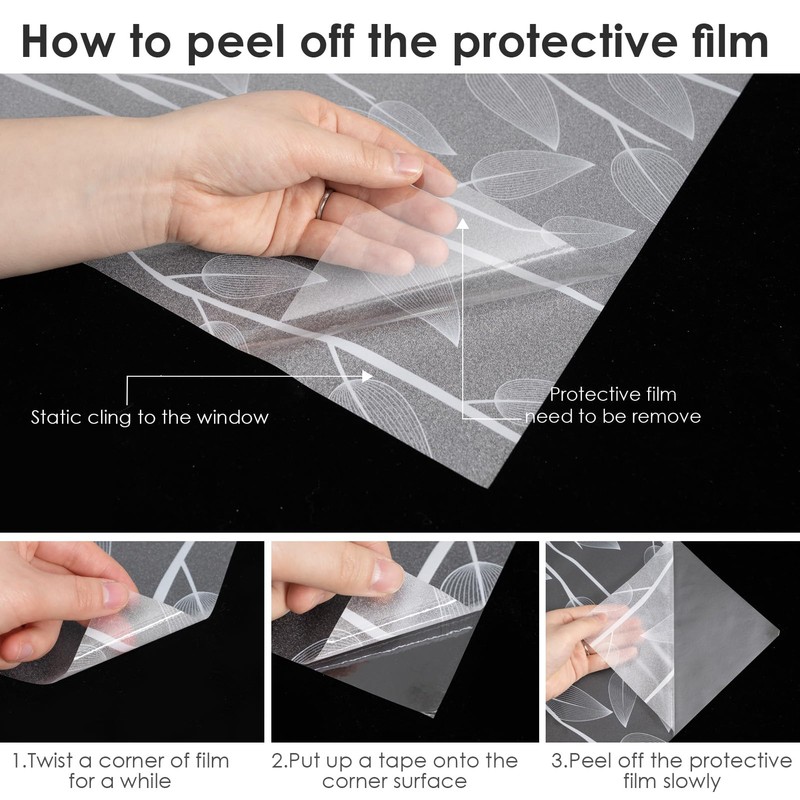 How to peel off the protective film

Static cling to the window

Protective film need to be remove

1.Twist a corner of film for a while

2.Put up a tape onto the corner surface

3.Peel off the protective film slowly