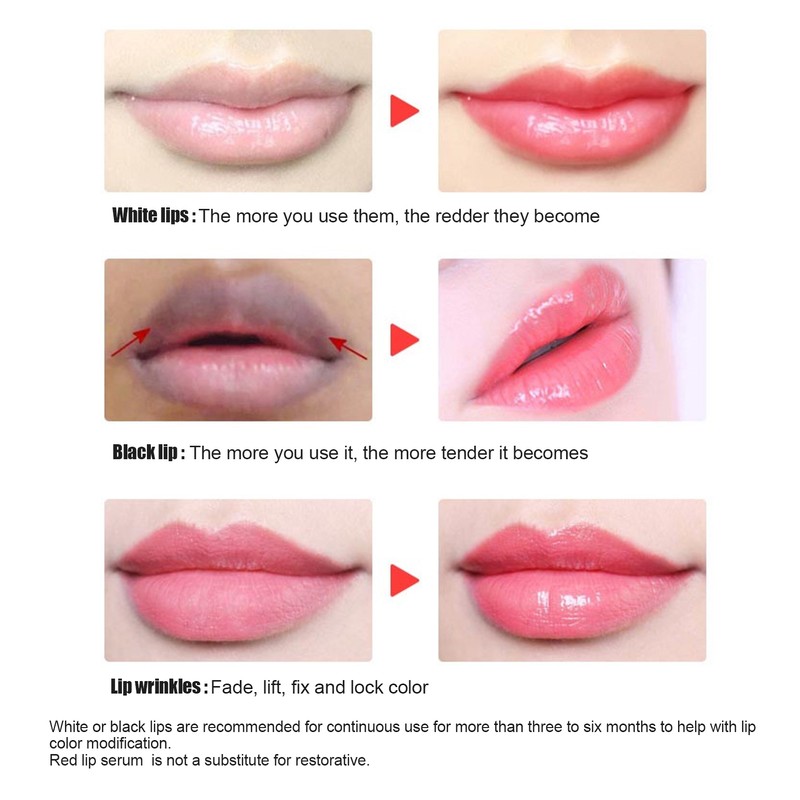 White lips : The more you use them, the redder they become

Black lip : The more you use it, the more tender it becomes

Lip wrinkles : Fade, lift, fix and lock color

White or black lips are recommended for continuous use for more than three to six months to help with lip color modification.
Red lip serum  is not a substitute for restorative.