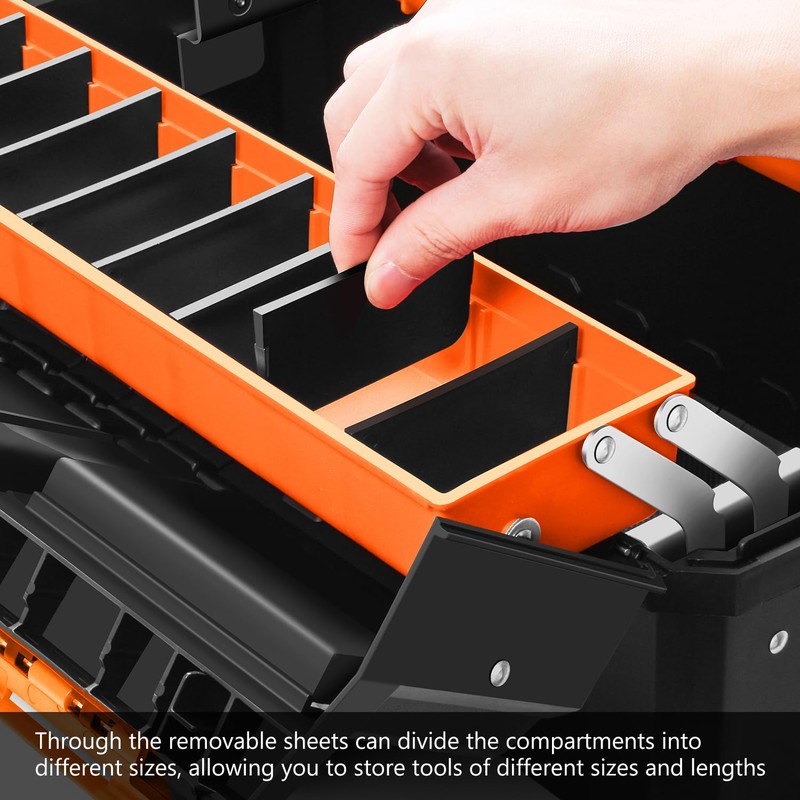 Through the removable sheets can divide the compartments into different sizes, allowing you to store tools of different sizes and lengths