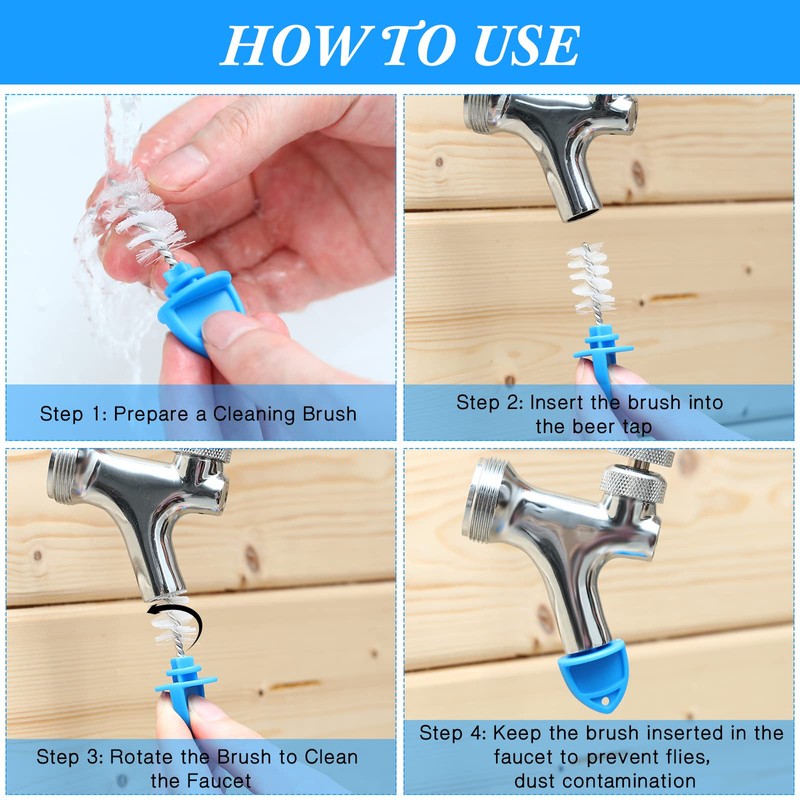 HOW TO USE

Step 1: Prepare a Cleaning Brush

Step 2: Insert the brush into the beer tap

Step 3: Rotate the Brush to Clean the Faucet

Step 4: Keep the brush inserted in the faucet to prevent flies, dust contamination