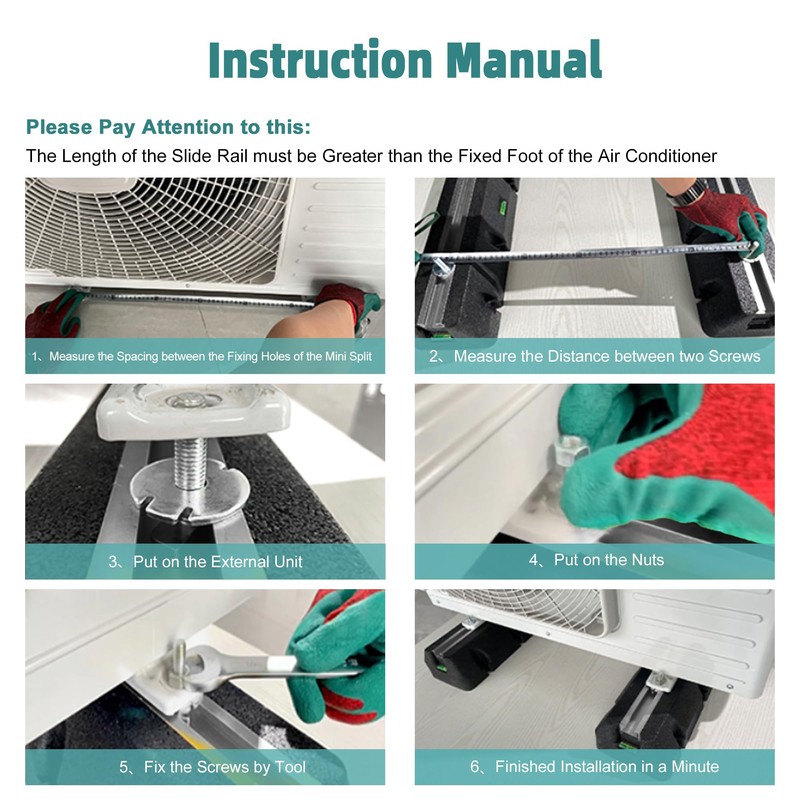 Instruction Manual

Please Pay Attention to this:
The Length of the Slide Rail must be Greater than the Fixed Foot of the Air Conditioner

1、Measure the Spacing between the Fixing Holes of the Mini Split

2、Measure the Distance between two Screws

3、Put on the External Unit

4、Put on the Nuts

5、Fix the Screws by Tool

6、Finished Installation in a Minute