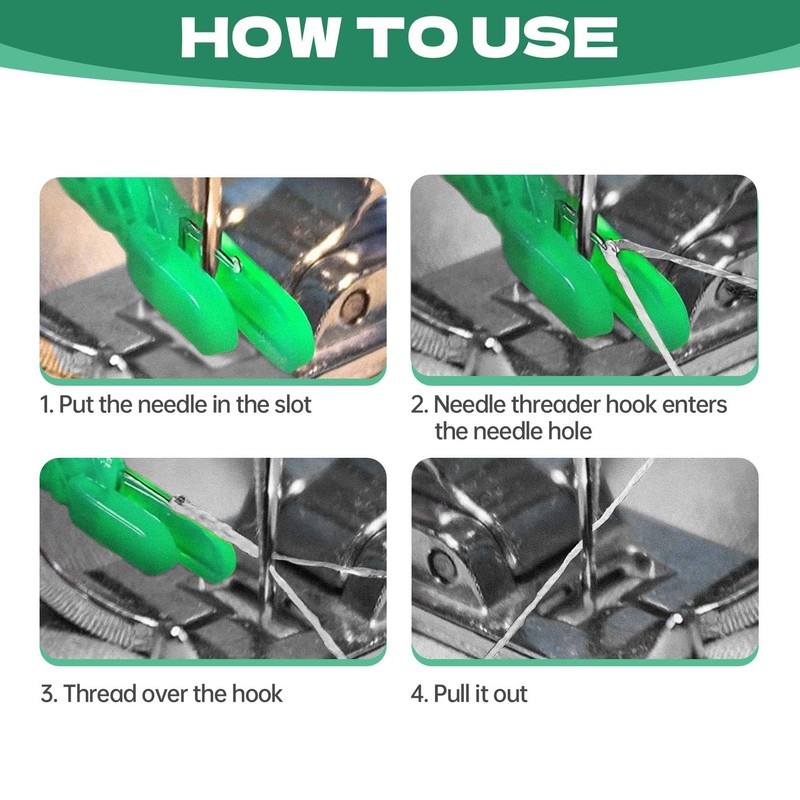 HOW TO USE

1. Put the needle in the slot

2. Needle threader hook enters the needle hole

3. Thread over the hook

4. Pull it out