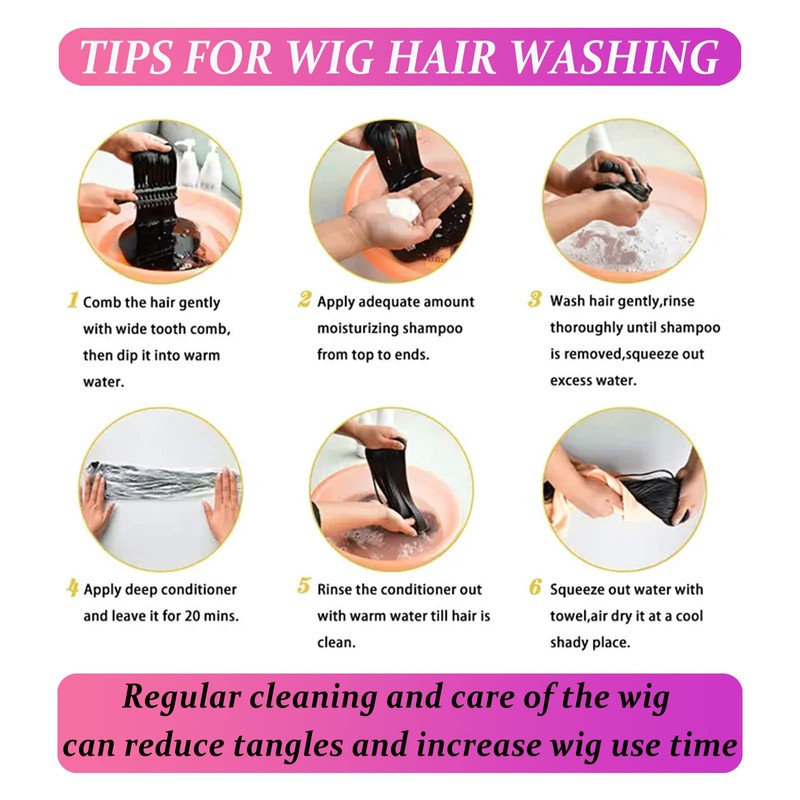 TIPS FOR WIG HAIR WASHING

1 Comb the hair gently with wide tooth comb, then dip it into warm water.

2 Apply adequate amount moisturizing shampoo from top to ends.

3 Wash hair gently,rinse thoroughly until shampoo is removed,squeeze out excess water.

4 Apply deep conditioner and leave it for 20 mins.

5 Rinse the conditioner out with warm water till hair is clean.

6 Squeeze out water with towel,air dry it at a cool shady place.

Regular cleaning and care of the wig can reduce tangles and increase wig use time