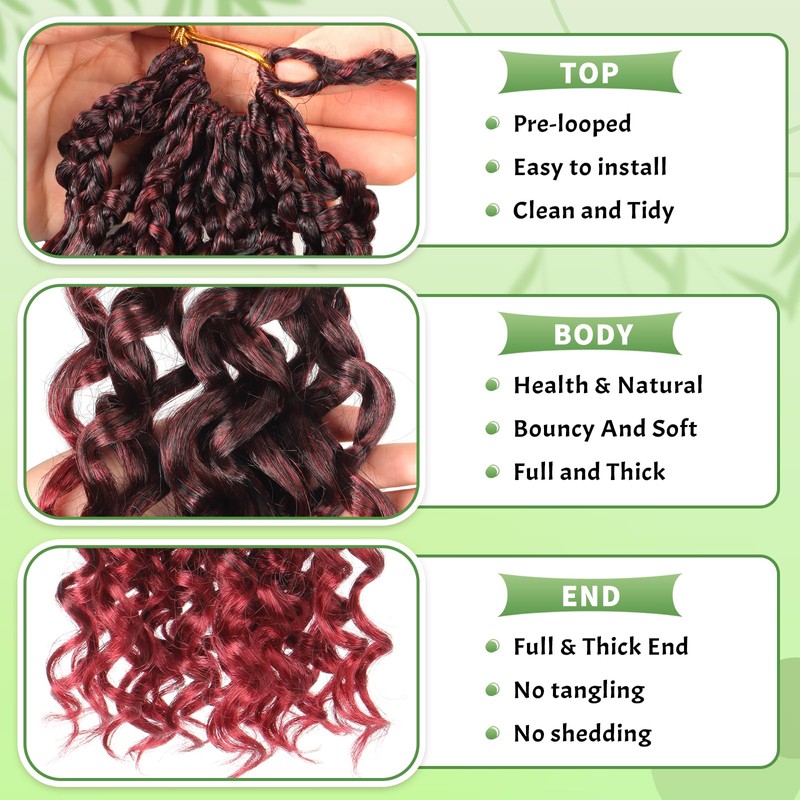 TOP

Pre-looped

Easy to install

Clean and Tidy

BODY

Health & Natural

Bouncy And Soft

Full and Thick

END

Full & Thick End

No tangling

No shedding