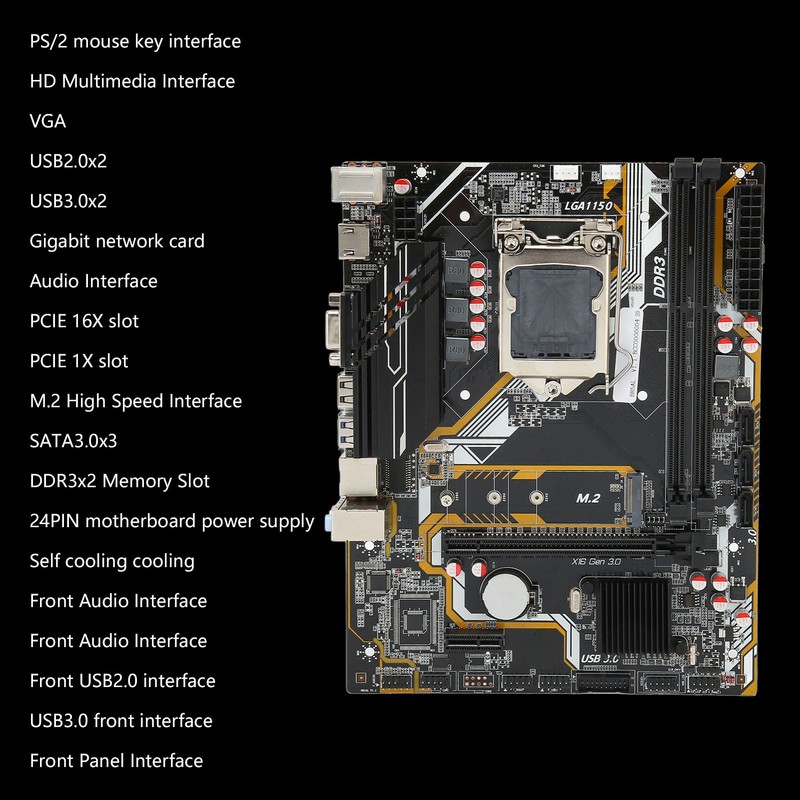 PS/2 mouse key interface

HD Multimedia Interface

VGA

USB2.0x2

USB3.0x2

Gigabit network card

Audio Interface

PCIE 16X slot

PCIE 1X slot

M.2 High Speed Interface

SATA3.0x3

DDR3x2 Memory Slot

24PIN motherboard power supply

Self cooling cooling

Front Audio Interface

Front Audio Interface

Front USB2.0 interface

USB3.0 front interface

Front Panel Interface

LGA1150

DDR3

M.2

X16 Gen 3.0

USB 3.0

3.0