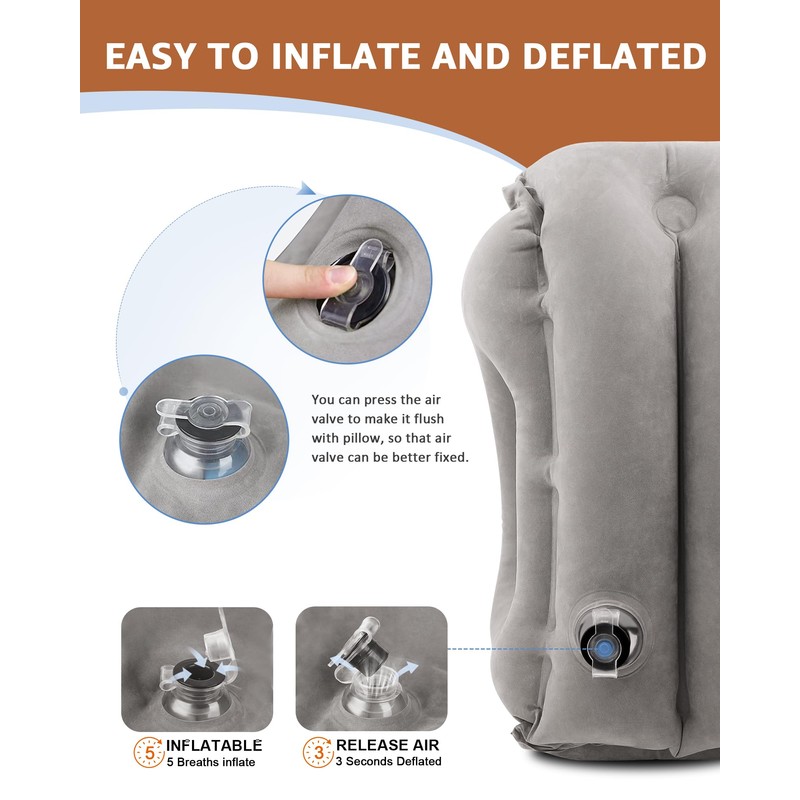 EASY TO INFLATE AND DEFLATED

You can press the air valve to make it flush with pillow, so that air valve can be better fixed.

5 INFLATABLE
5 Breaths inflate

3 RELEASE AIR
3 Seconds Deflated