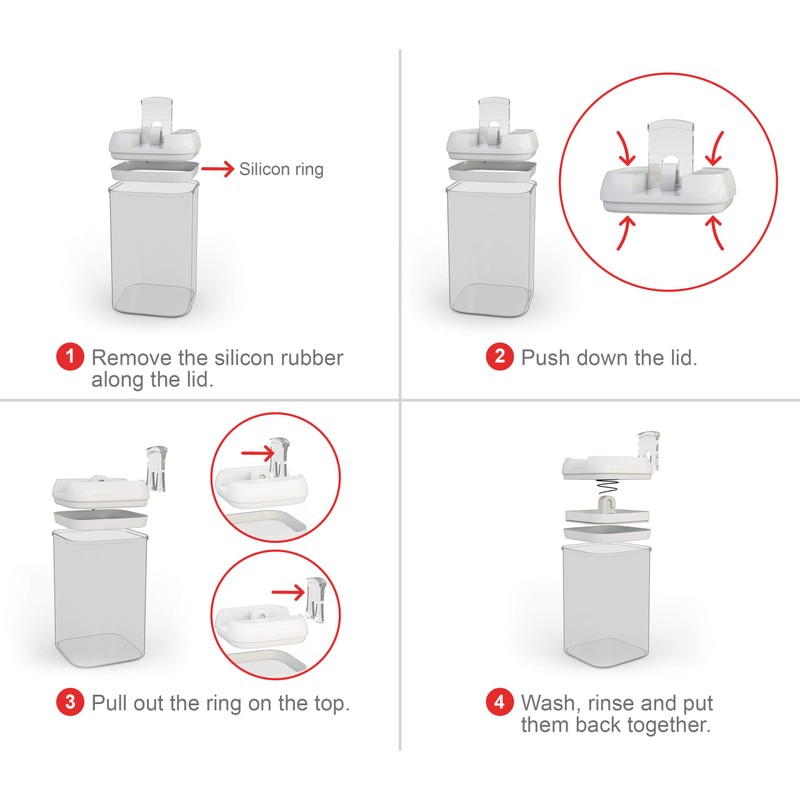 Silicon ring

1 Remove the silicon rubber along the lid.

2 Push down the lid.

3 Pull out the ring on the top.

4 Wash, rinse and put them back together.