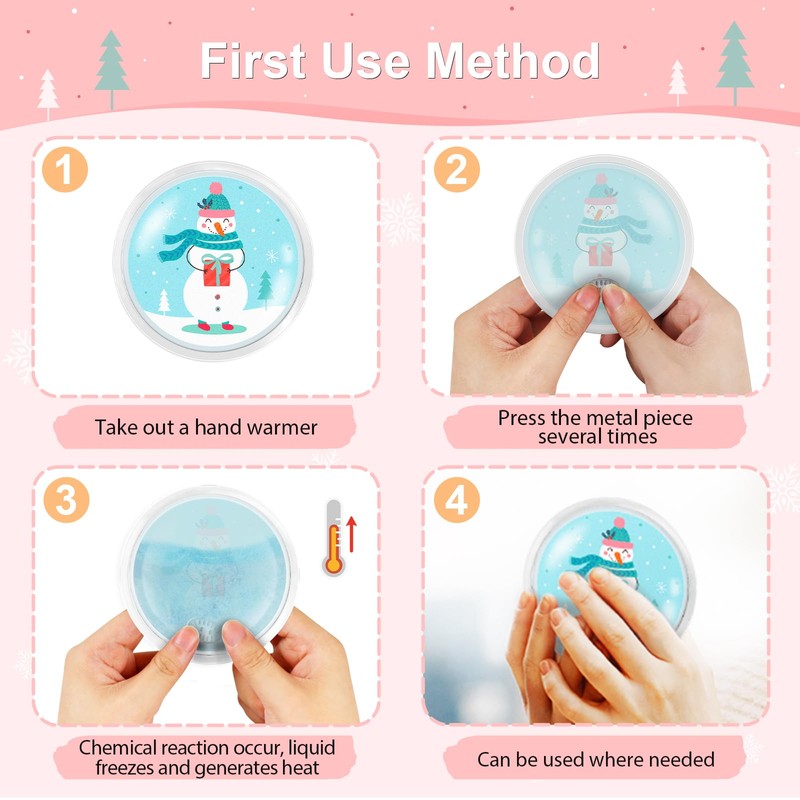 First Use Method

1

Take out a hand warmer

2

Press the metal piece several times

3

Chemical reaction occur, liquid freezes and generates heat

4

Can be used where needed