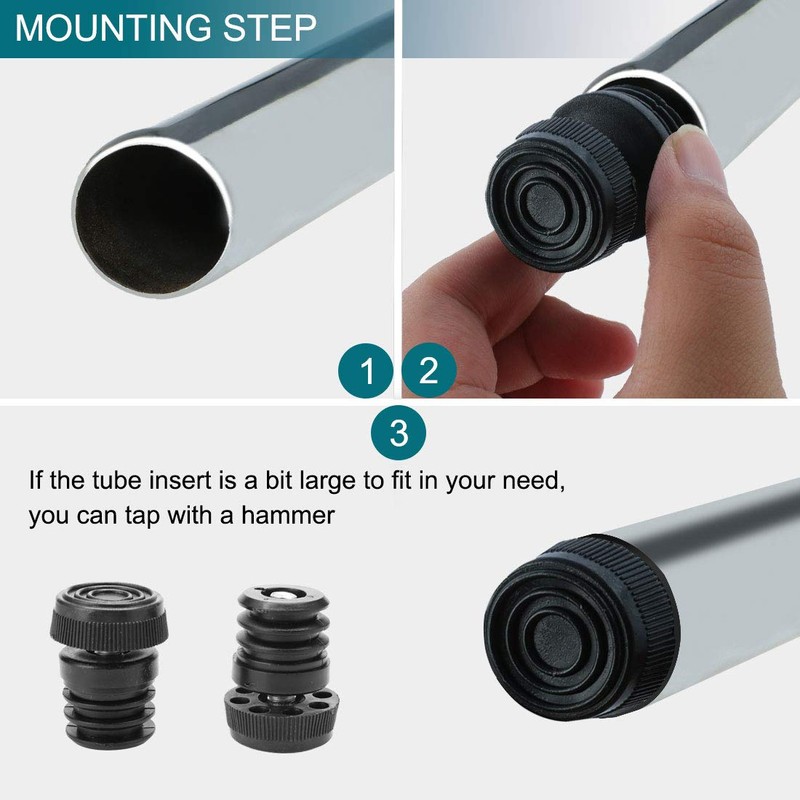 MOUNTING STEP

1

2

3

If the tube insert is a bit large to fit in your need, you can tap with a hammer