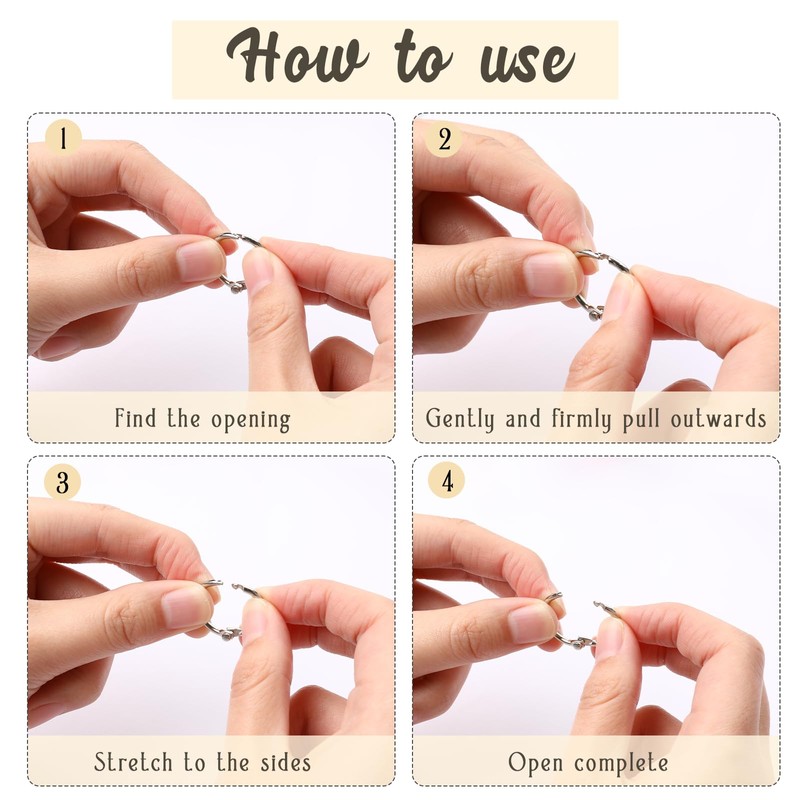 How to use

1

Find the opening

2

Gently and firmly pull outwards

3

Stretch to the sides

4

Open complete