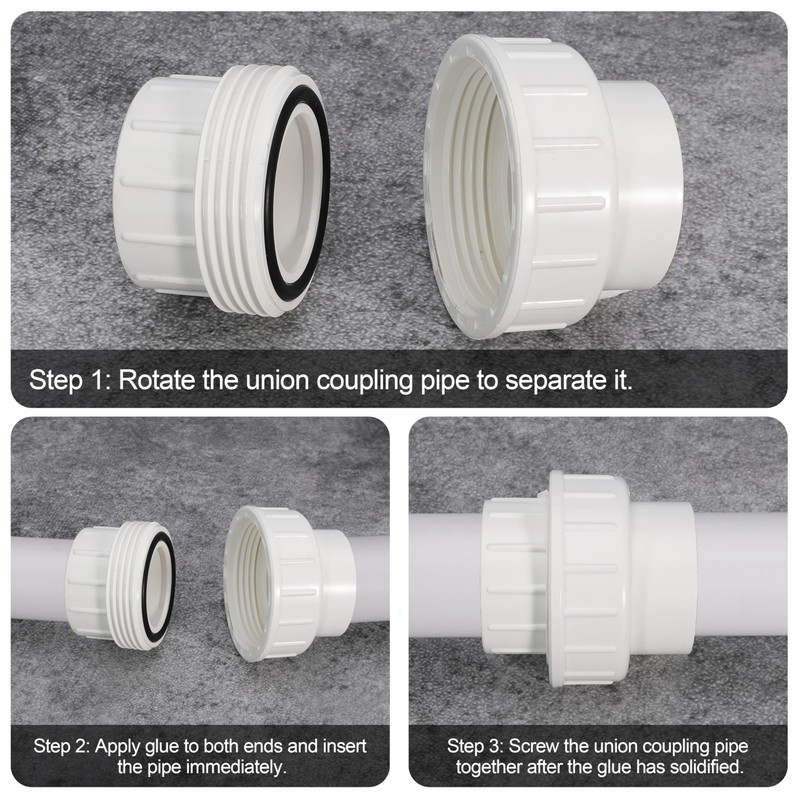 Step 1: Rotate the union coupling pipe to separate it.

Step 2: Apply glue to both ends and insert the pipe immediately.

Step 3: Screw the union coupling pipe together after the glue has solidified.