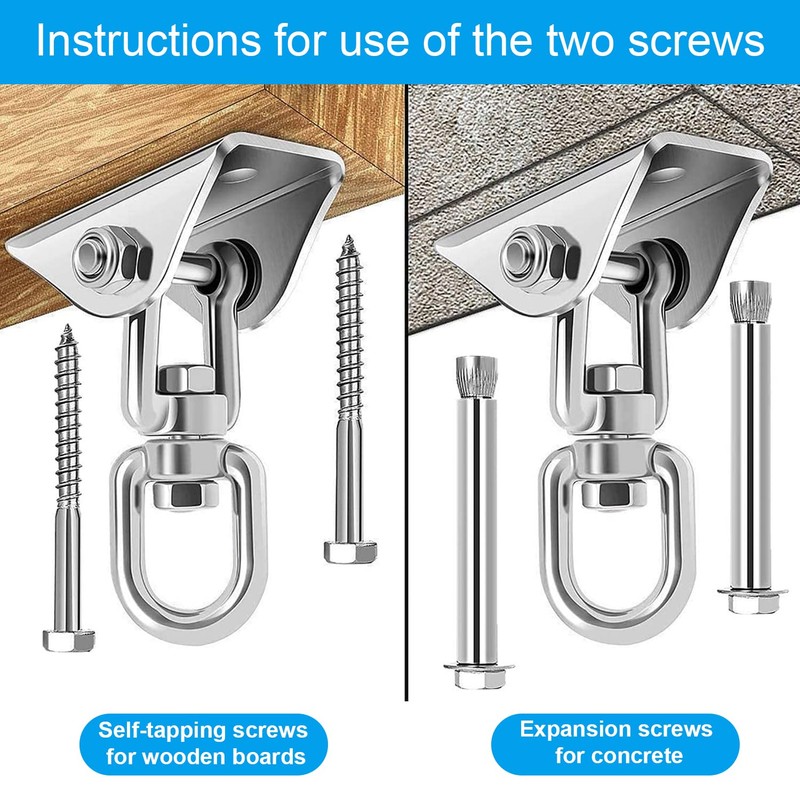 Instructions for use of the two screws

Self-tapping screws for wooden boards

Expansion screws for concrete