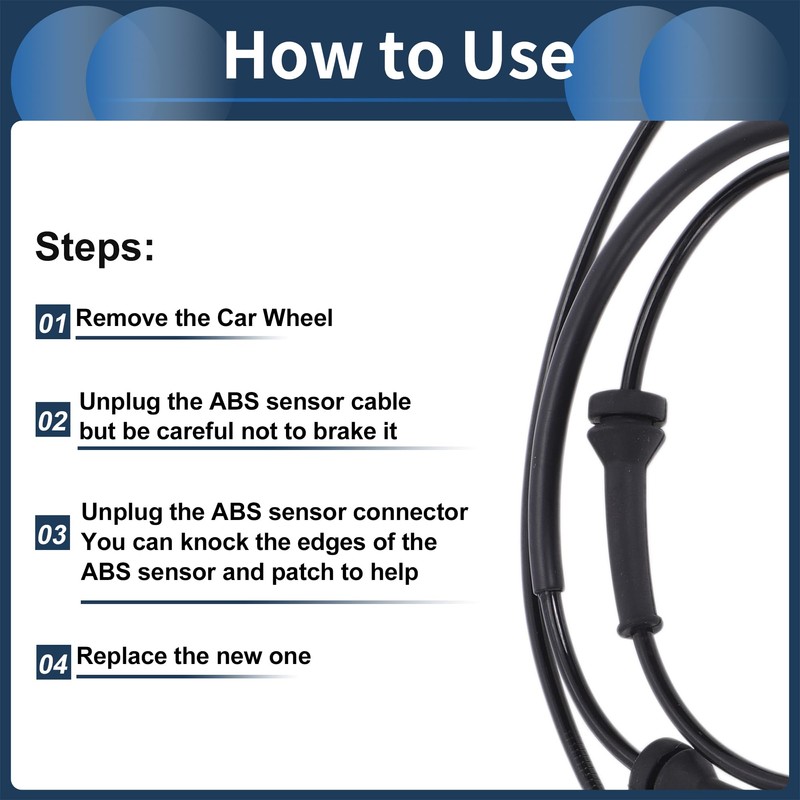 How to Use

Steps:

01 Remove the Car Wheel

02 Unplug the ABS sensor cable but be careful not to brake it

03 Unplug the ABS sensor connector You can knock the edges of the ABS sensor and patch to help

04 Replace the new one